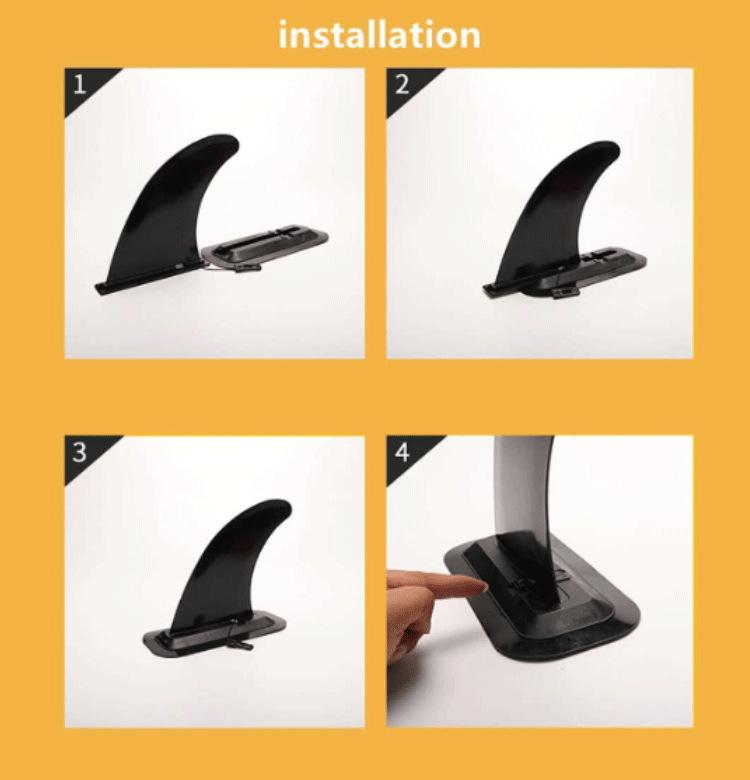 installation

1

2

3

4