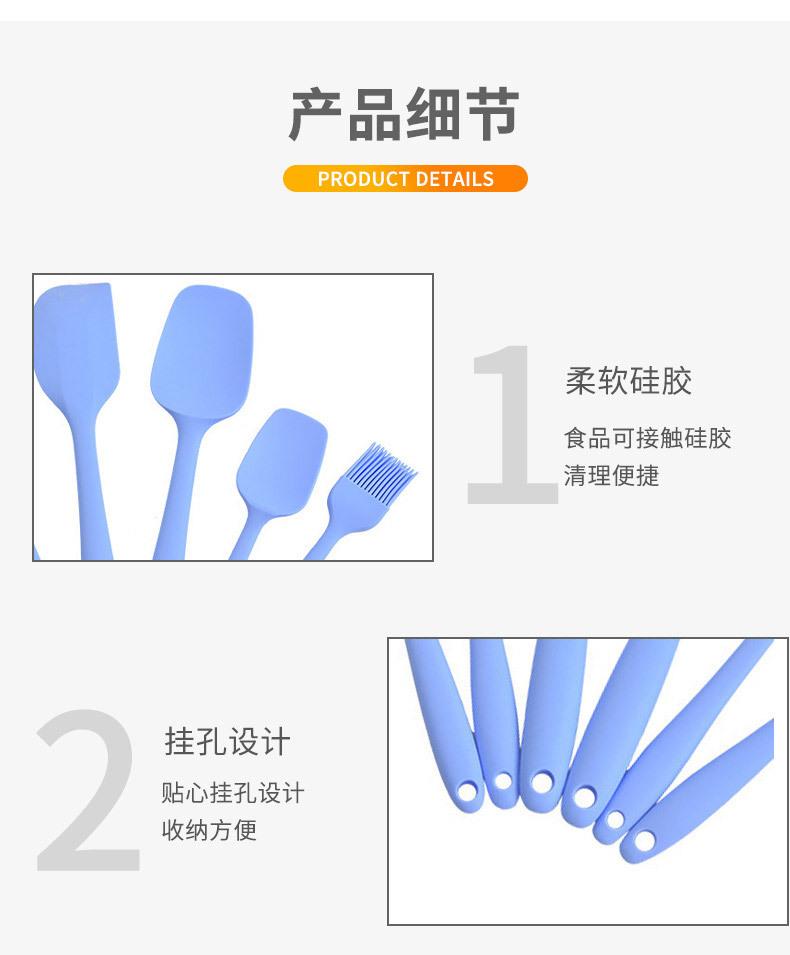 产品细节

PRODUCT DETAILS

1

柔软硅胶

食品可接触硅胶
清理便捷

2

挂孔设计

贴心挂孔设计
收纳方便