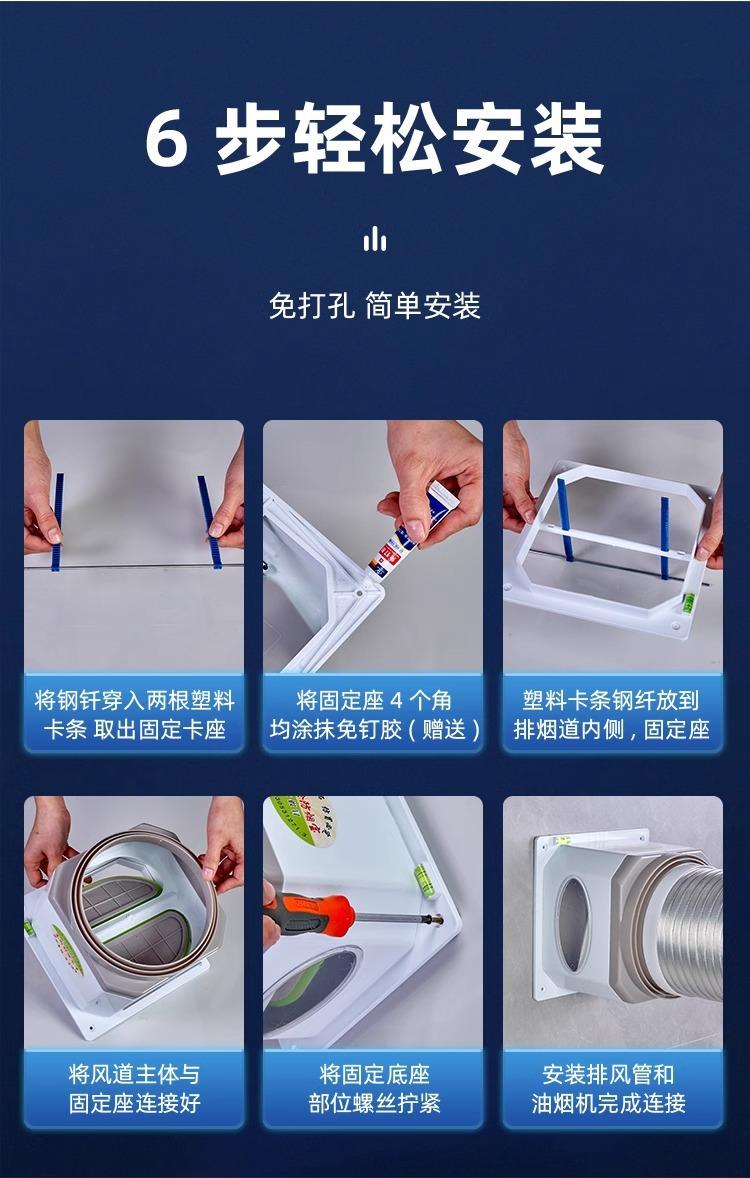 6 步轻松安装

免打孔 简单安装

将钢钎穿入两根塑料卡条 取出固定卡座

将固定座 4 个角均涂抹免钉胶（赠送）

塑料卡条钢纤放到排烟道内侧，固定座

将风道主体与固定座连接好

将固定底座部位螺丝拧紧

安装排风管和油烟机完成连接