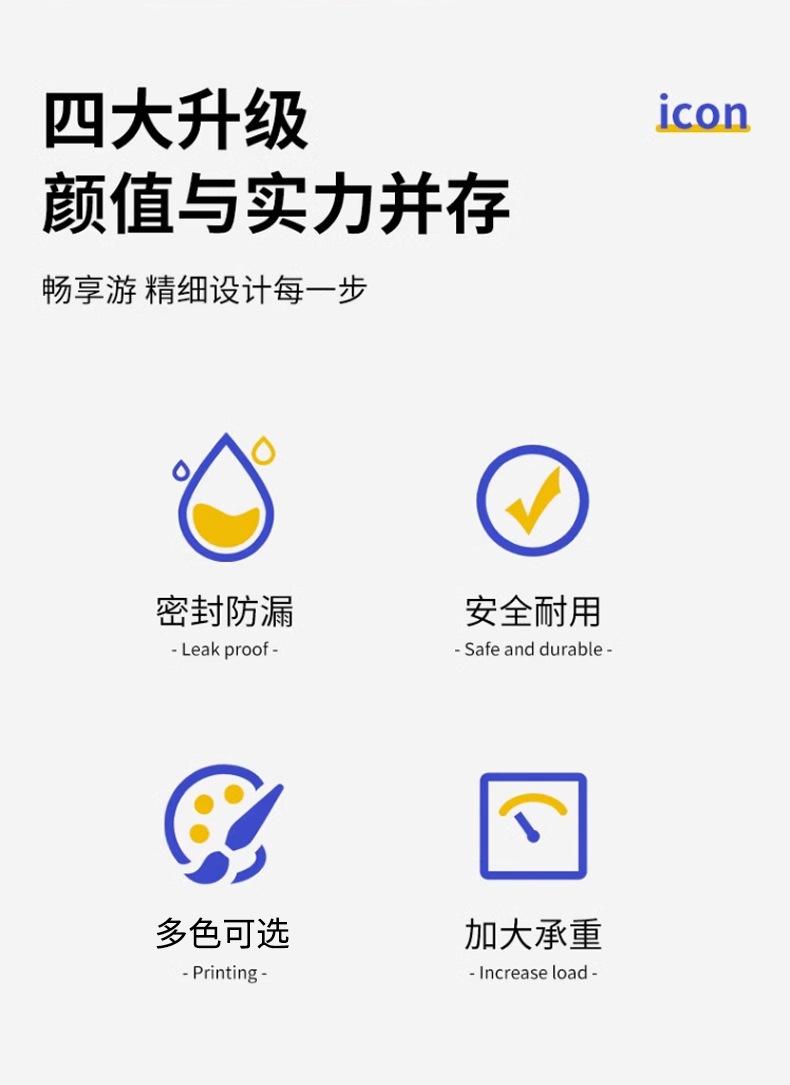 四大升级
颜值与实力并存

icon

畅享游 精细设计每一步

密封防漏
- Leak proof -

安全耐用
- Safe and durable -

多色可选
- Printing -

加大承重
- Increase load -