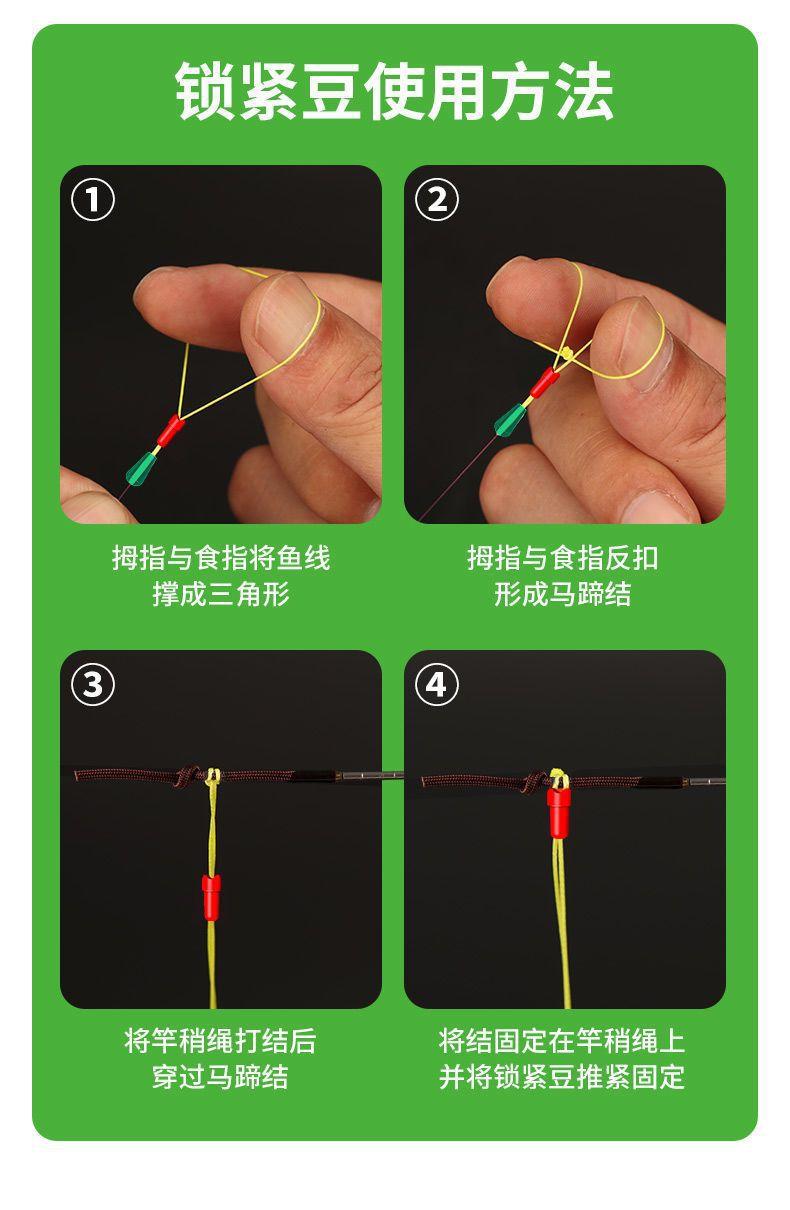 锁紧豆使用方法

①

拇指与食指将鱼线撑成三角形

②

拇指与食指反扣形成马蹄结

③

将竿稍绳打结后穿过马蹄结

④

将结固定在竿稍绳上并将锁紧豆推紧固定