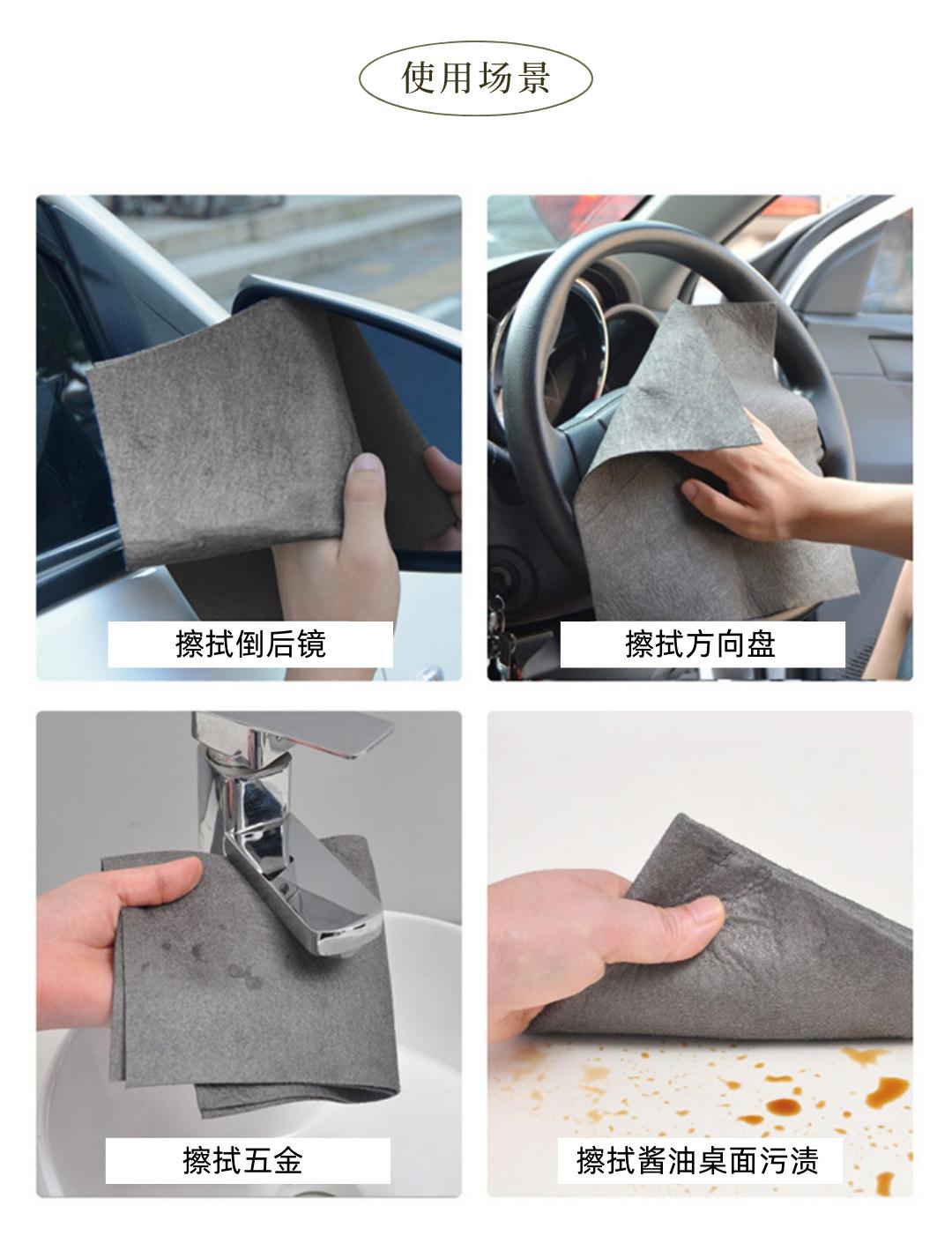 使用场景

擦拭倒后镜

擦拭方向盘

擦拭五金

擦拭酱油桌面污渍