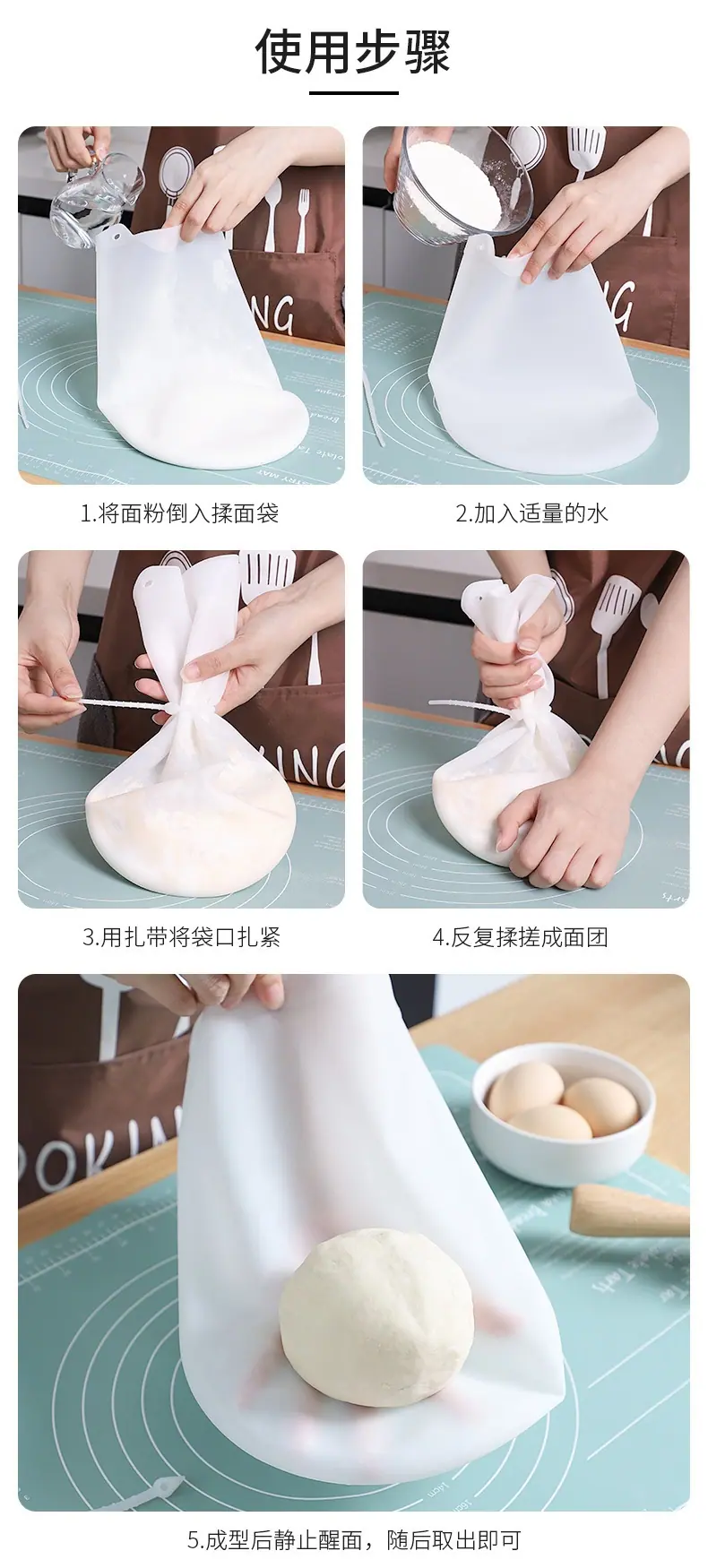 使用步骤

1.将面粉倒入揉面袋

2.加入适量的水

3.用扎带将袋口扎紧

4.反复揉搓成面团

5.成型后静止醒面，随后取出即可