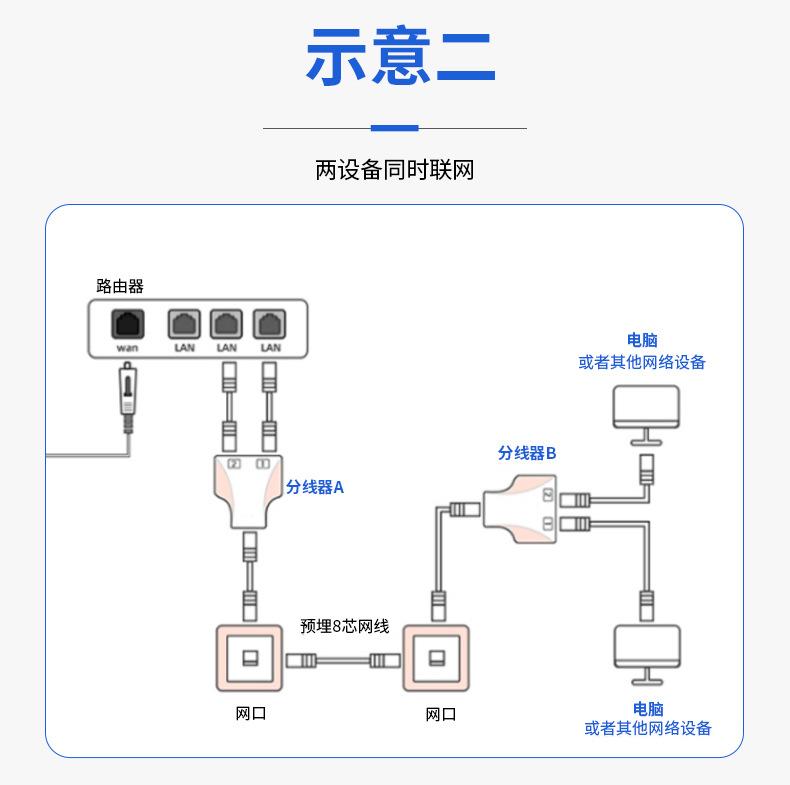 示意二

两设备同时联网

路由器

wan LAN LAN LAN

2 1

分线器A

预埋8芯网线

网口

网口

分线器B

2 1

电脑
或者其他网络设备

电脑
或者其他网络设备