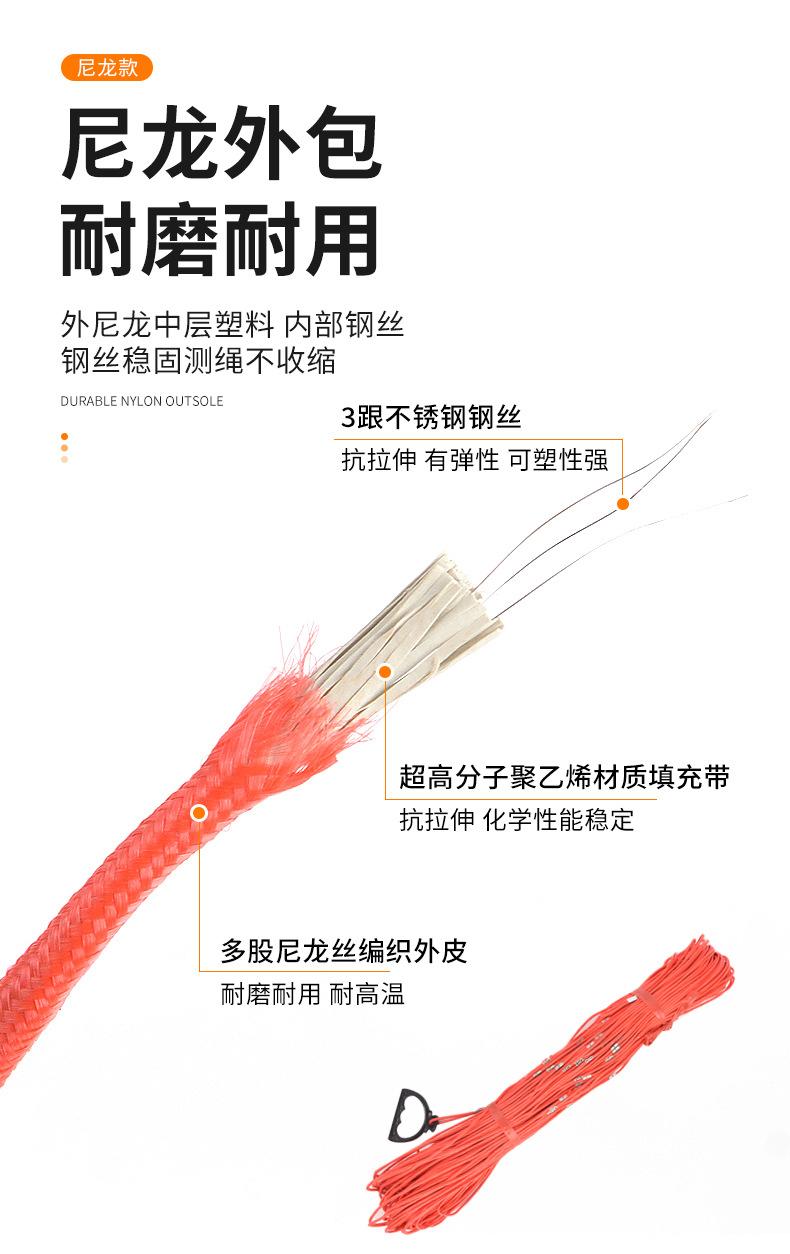 尼龙款

尼龙外包
耐磨耐用

外尼龙中层塑料 内部钢丝
钢丝稳固测绳不收缩

DURABLE NYLON OUTSOLE

3跟不锈钢钢丝
抗拉伸 有弹性 可塑性强

超高分子聚乙烯材质填充带
抗拉伸 化学性能稳定

多股尼龙丝编织外皮
耐磨耐用 耐高温