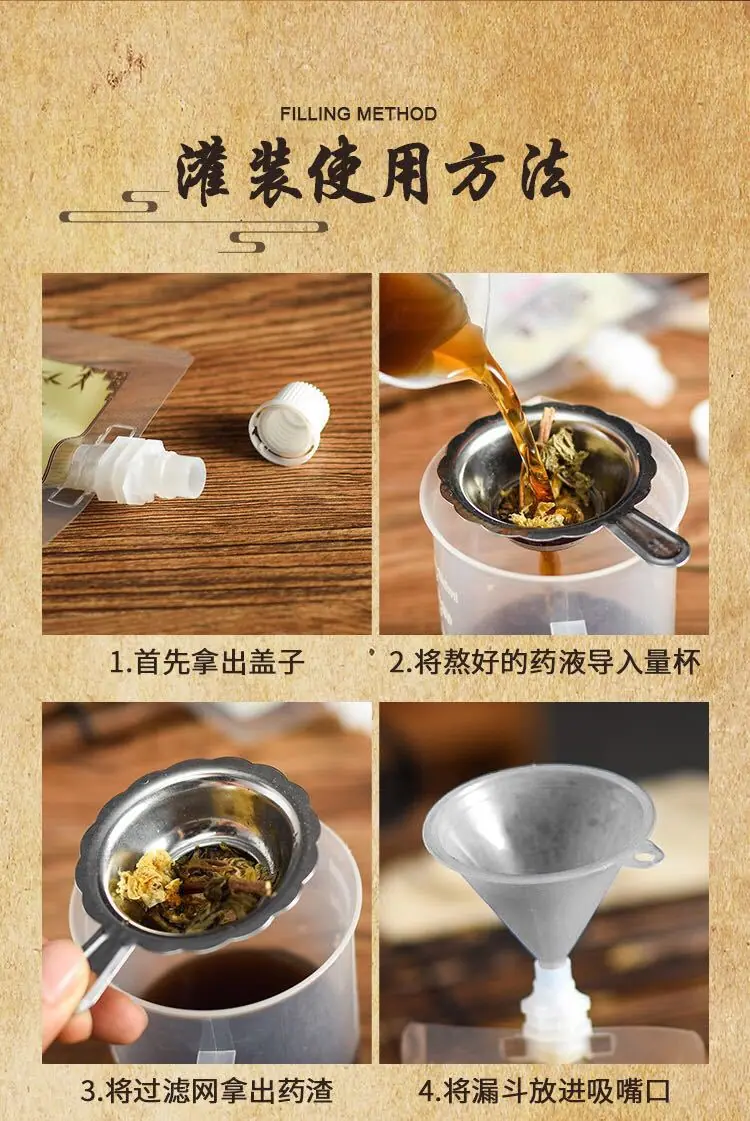 FILLING METHOD

灌装使用方法

1.首先拿出盖子

2.将熬好的药液导入量杯

3.将过滤网拿出药渣

4.将漏斗放进吸嘴口