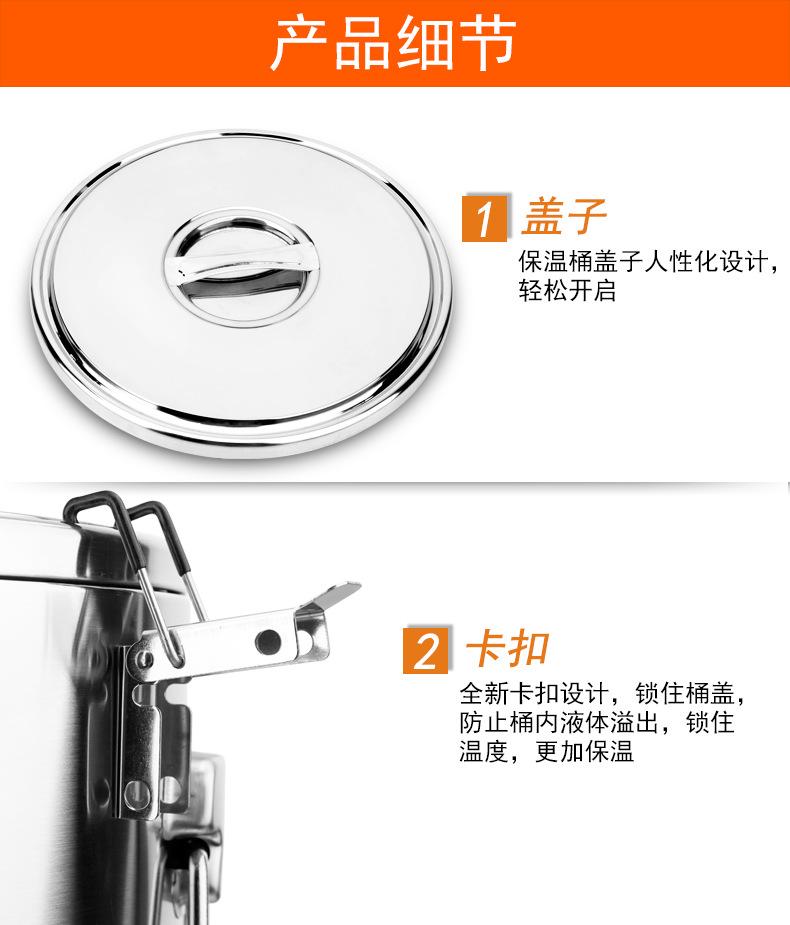 产品细节

1 盖子
保温桶盖子人性化设计，轻松开启

2 卡扣
全新卡扣设计，锁住桶盖，防止桶内液体溢出，锁住温度，更加保温