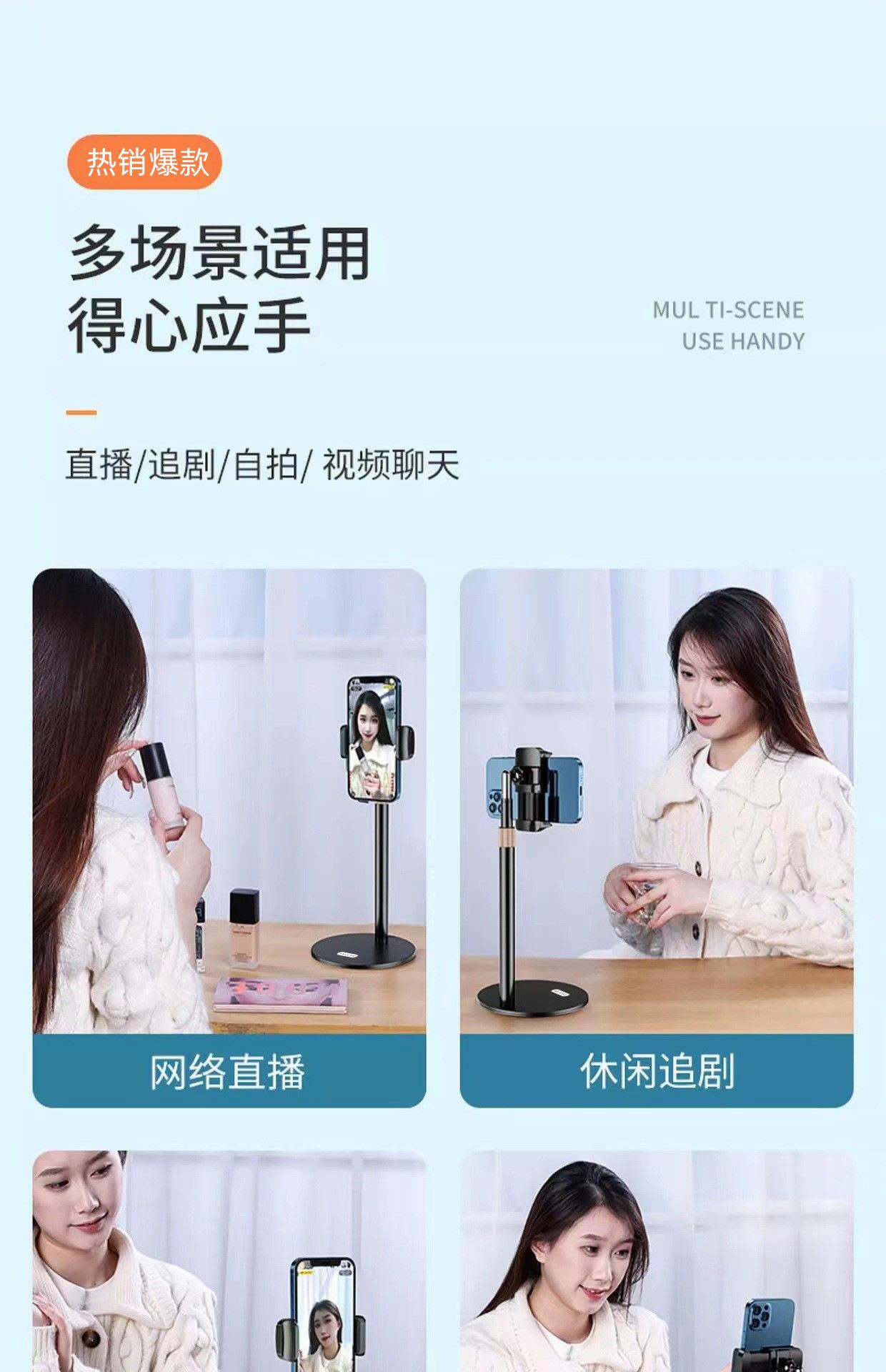 热销爆款

多场景适用
得心应手

MUL TI-SCENE
USE HANDY

直播/追剧/自拍/ 视频聊天

网络直播

休闲追剧