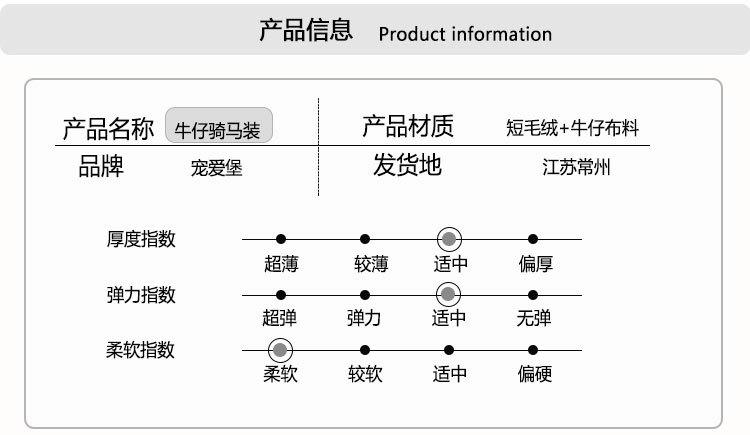 产品信息 Product information

产品名称 牛仔骑马装

品牌 宠爱堡

产品材质 短毛绒+牛仔布料

发货地 江苏常州

厚度指数
超薄 较薄 适中 偏厚

弹力指数
超弹 弹力 适中 无弹

柔软指数
柔软 较软 适中 偏硬