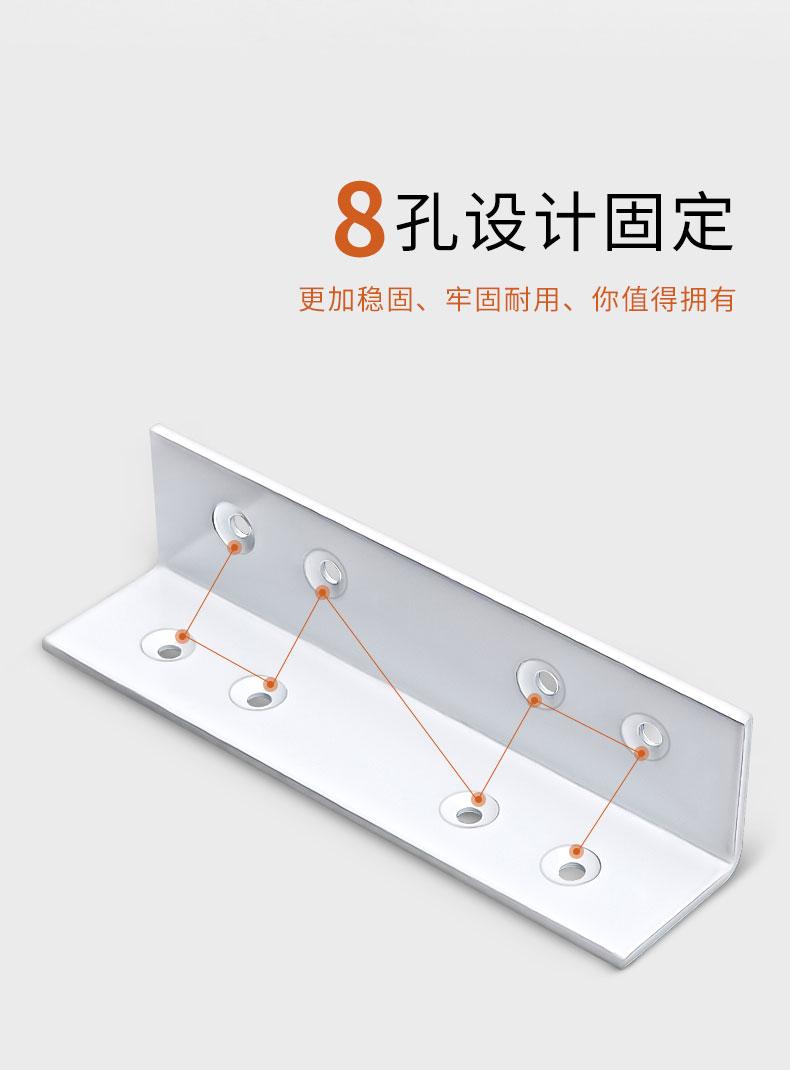 8孔设计固定

更加稳固、牢固耐用、你值得拥有