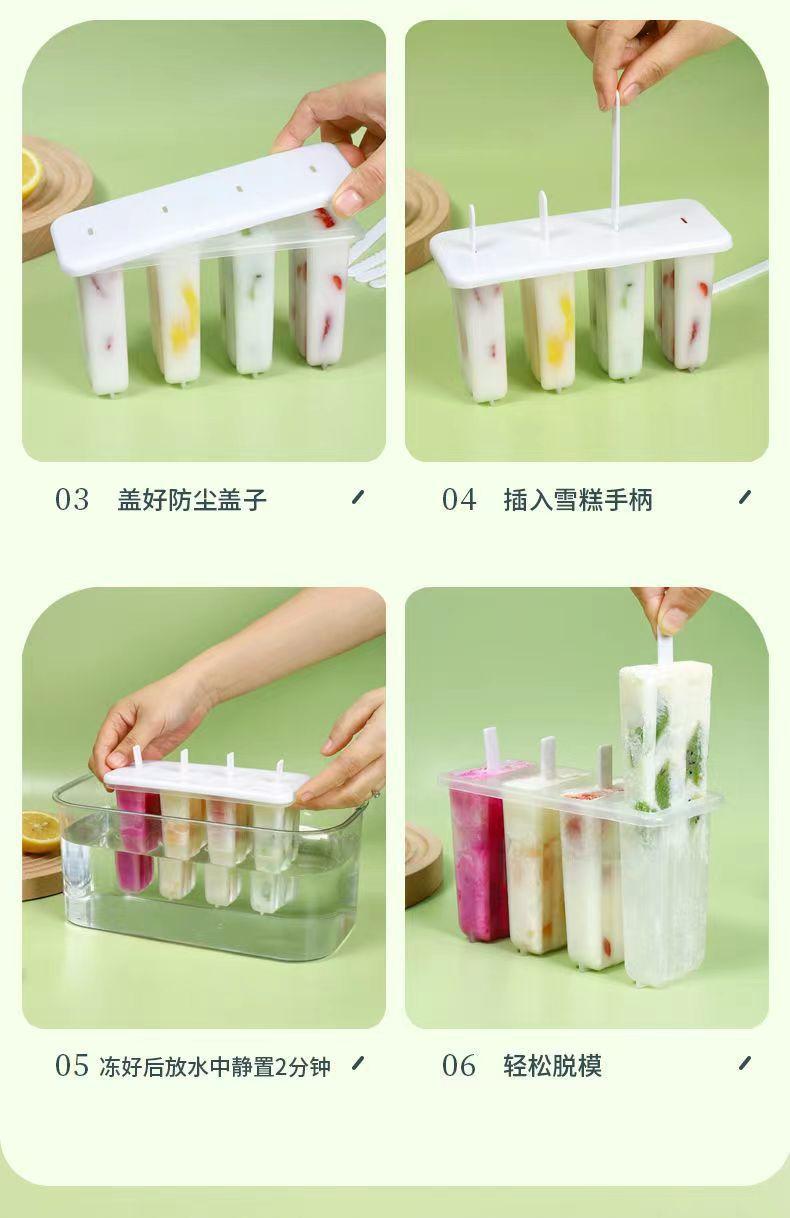 03 盖好防尘盖子

04 插入雪糕手柄

05 冻好后放水中静置2分钟

06 轻松脱模