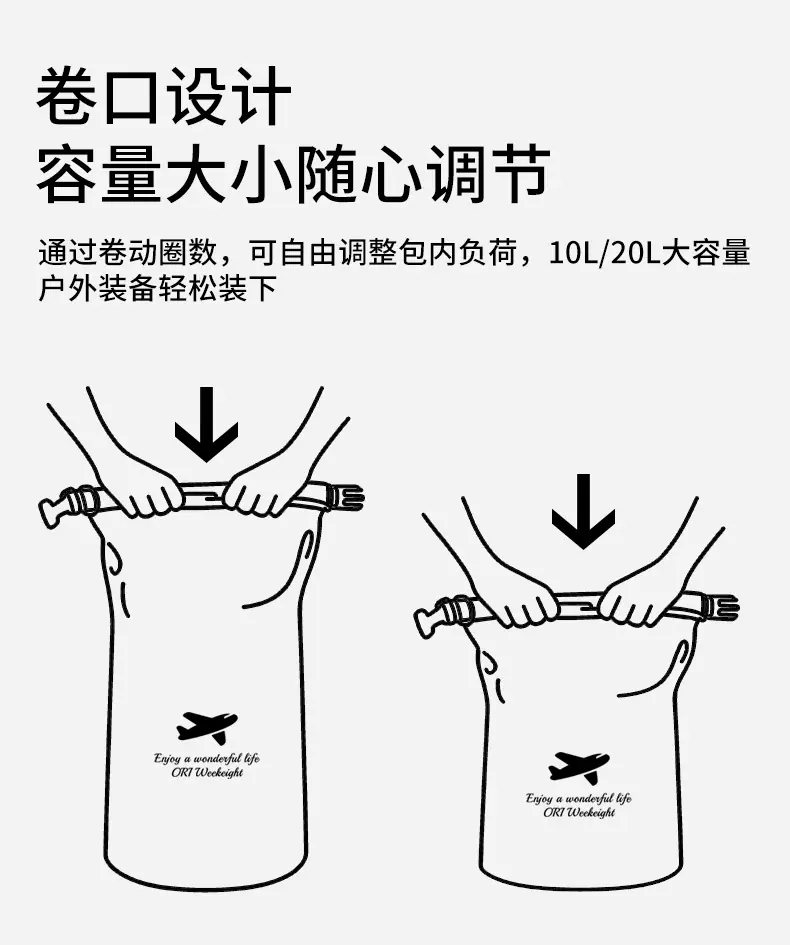 卷口设计
容量大小随心调节

通过卷动圈数，可自由调整包内负荷，10L/20L大容量户外装备轻松装下

Enjoy a wonderful life
ORI Weekeight

Enjoy a wonderful life
ORI Weekeight