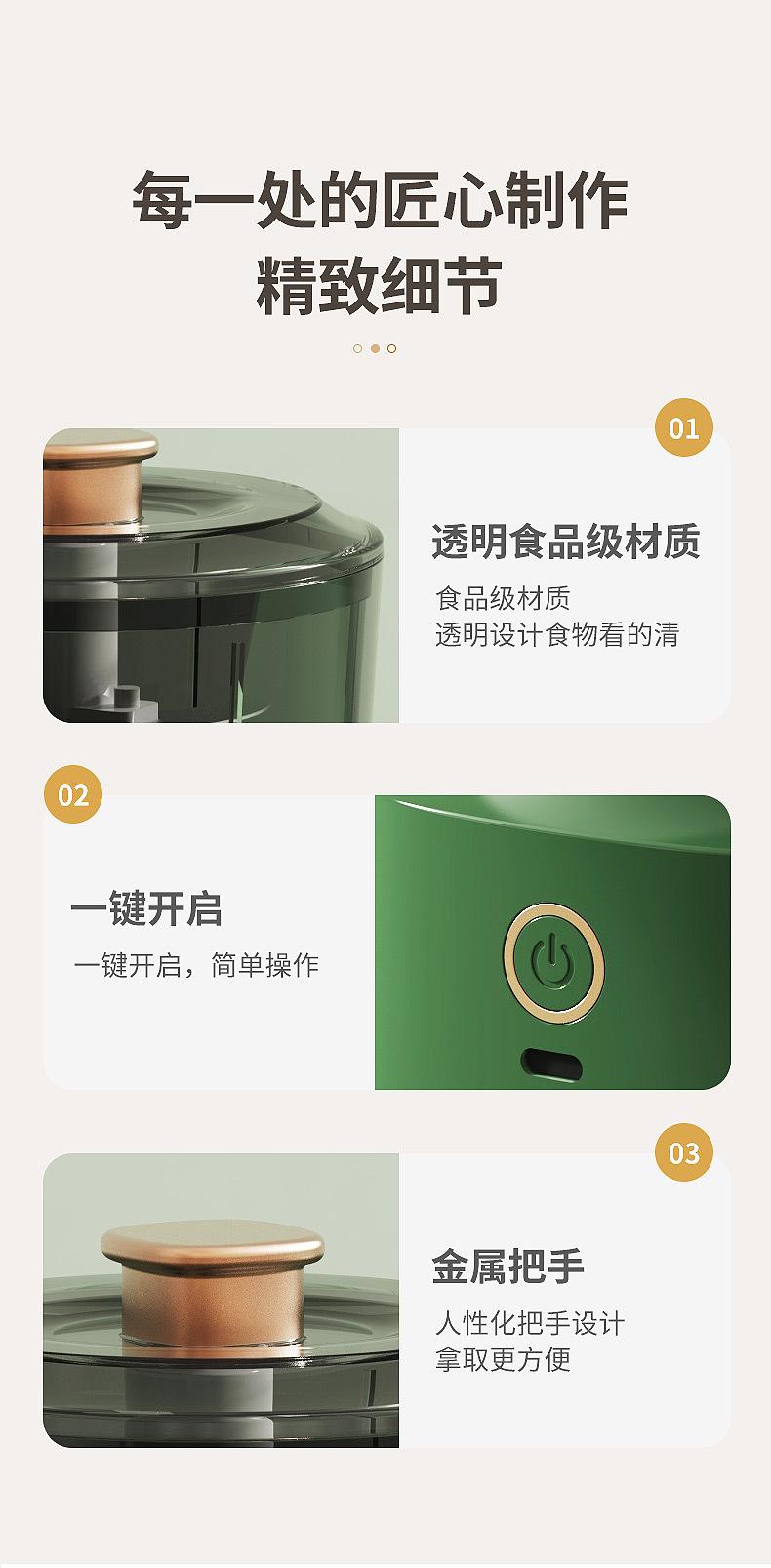 每一处的匠心制作
精致细节

01

透明食品级材质

食品级材质
透明设计食物看的清

02

一键开启

一键开启，简单操作

03

金属把手

人性化把手设计
拿取更方便