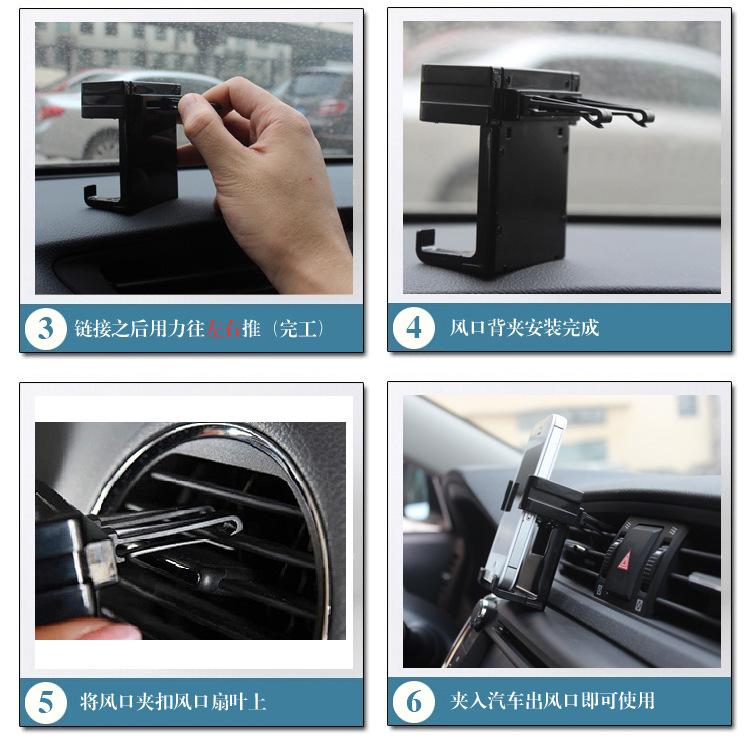 3 链接之后用力往左右推（完工）

4 风口背夹安装完成

5 将风口夹扣风口扇叶上

6 夹入汽车出风口即可使用