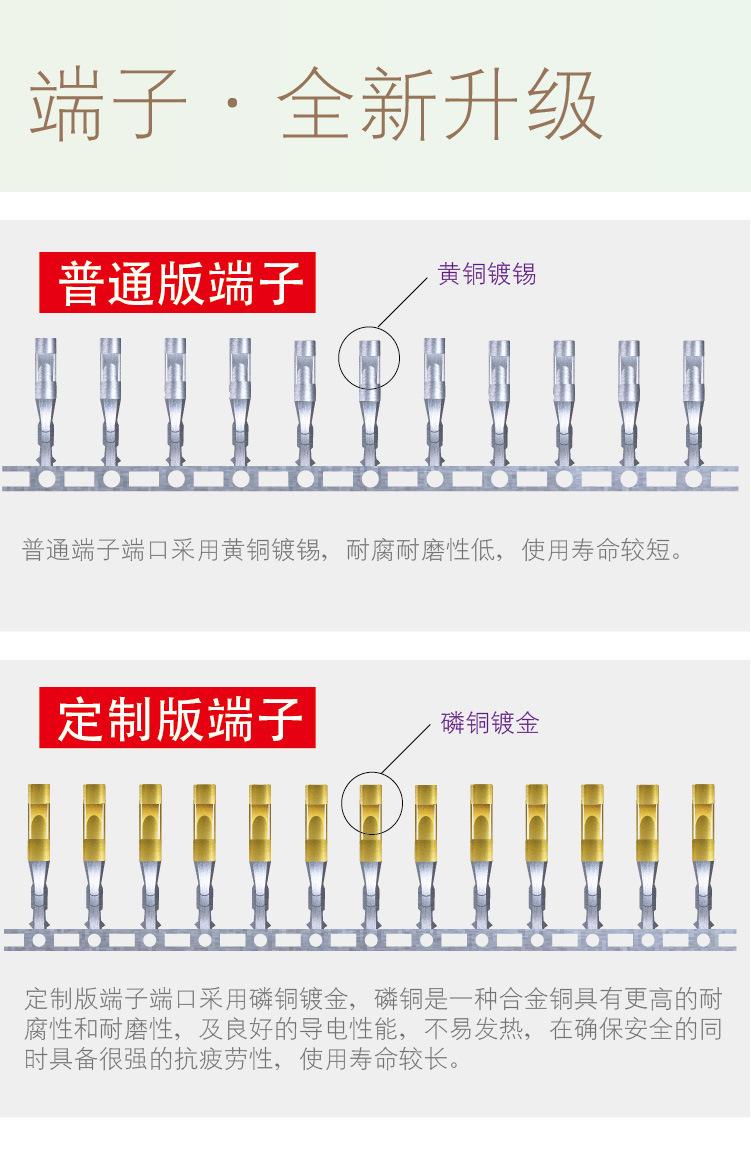 端子 · 全新升级

普通版端子

黄铜镀锡

普通端子端口采用黄铜镀锡，耐腐耐磨性低，使用寿命较短。

定制版端子

磷铜镀金

定制版端子端口采用磷铜镀金，磷铜是一种合金铜具有更高的耐腐性和耐磨性，及良好的导电性能，不易发热，在确保安全的同时具备很强的抗疲劳性，使用寿命较长。