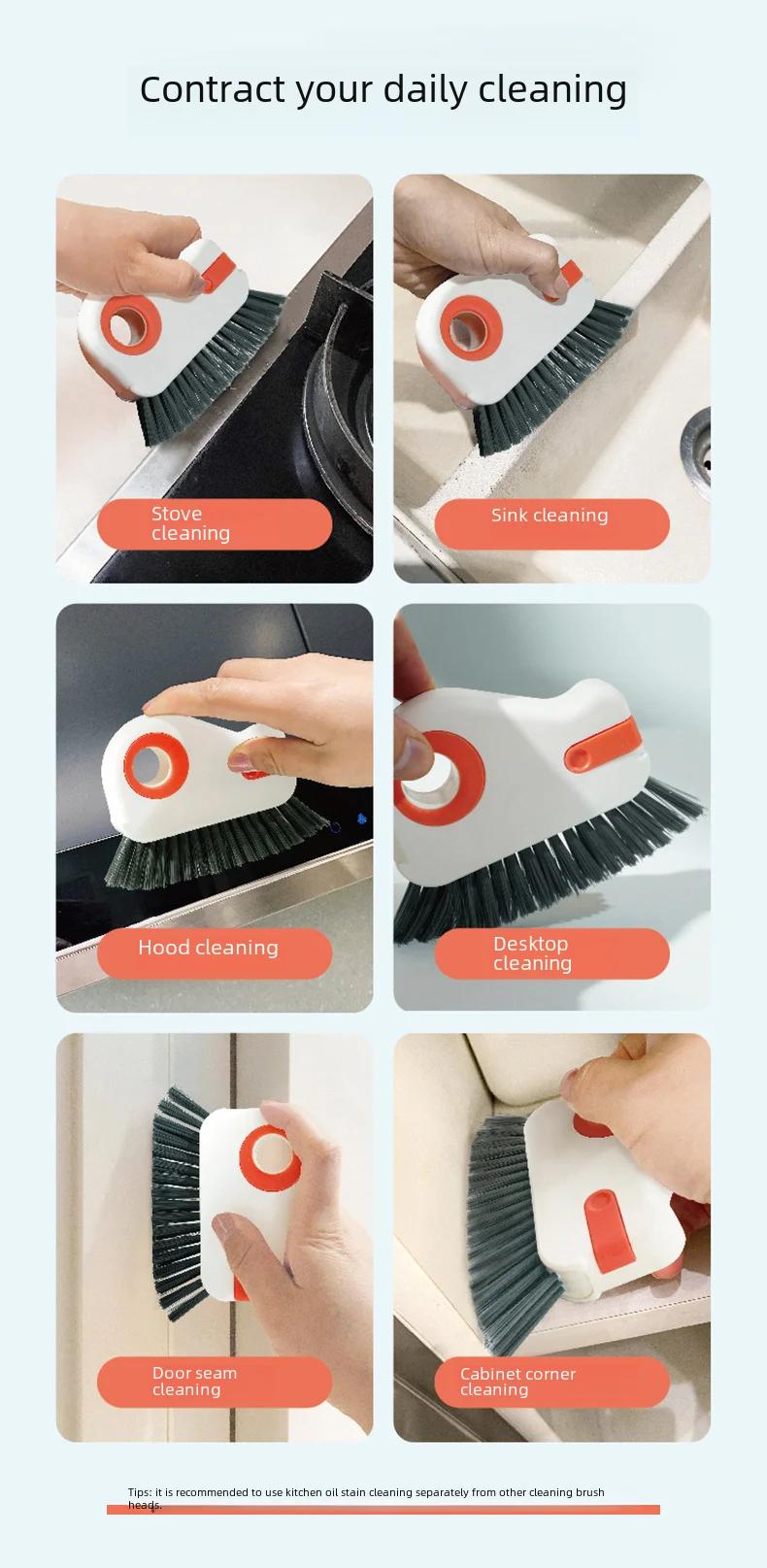 Contract your daily cleaning

Stove cleaning

Sink cleaning

Hood cleaning

Desktop cleaning

Door seam cleaning

Cabinet corner cleaning

Tips: it is recommended to use kitchen oil stain cleaning separately from other cleaning brush heads.