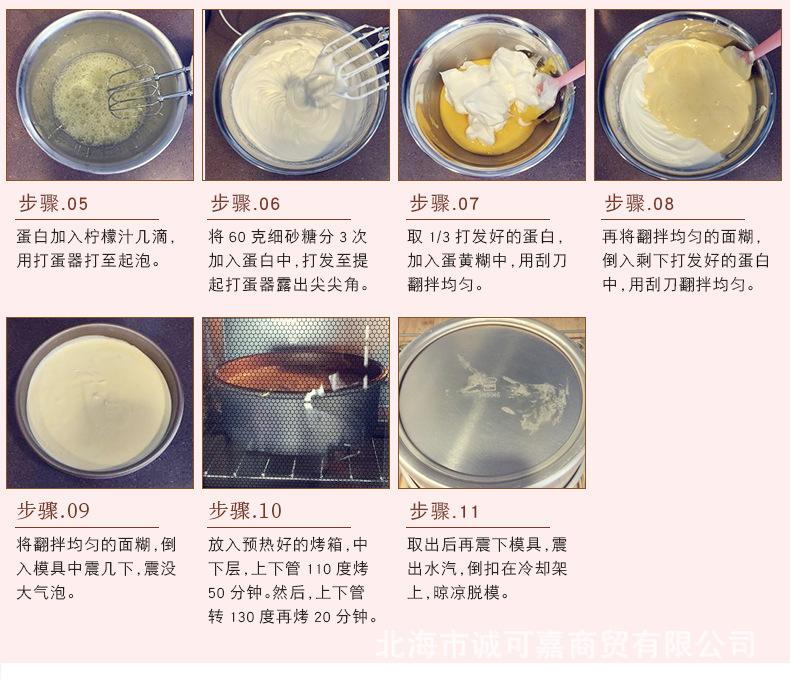 步骤.05

蛋白加入柠檬汁几滴，用打蛋器打至起泡。

步骤.06

将 60 克细砂糖分 3 次加入蛋白中，打发至提起打蛋器露出尖尖角。

步骤.07

取 1/3 打发好的蛋白，加入蛋黄糊中，用刮刀翻拌均匀。

步骤.08

再将翻拌均匀的面糊，倒入剩下打发好的蛋白中，用刮刀翻拌均匀。

步骤.09

将翻拌均匀的面糊，倒入模具中震几下，震没大气泡。

步骤.10

放入预热好的烤箱，中下层，上下管 110 度烤 50 分钟。然后，上下管转 130 度再烤 20 分钟。

步骤.11

取出后再震下模具，震出水汽，倒扣在冷却架上，晾凉脱模。

北海市诚可嘉商贸有限公司