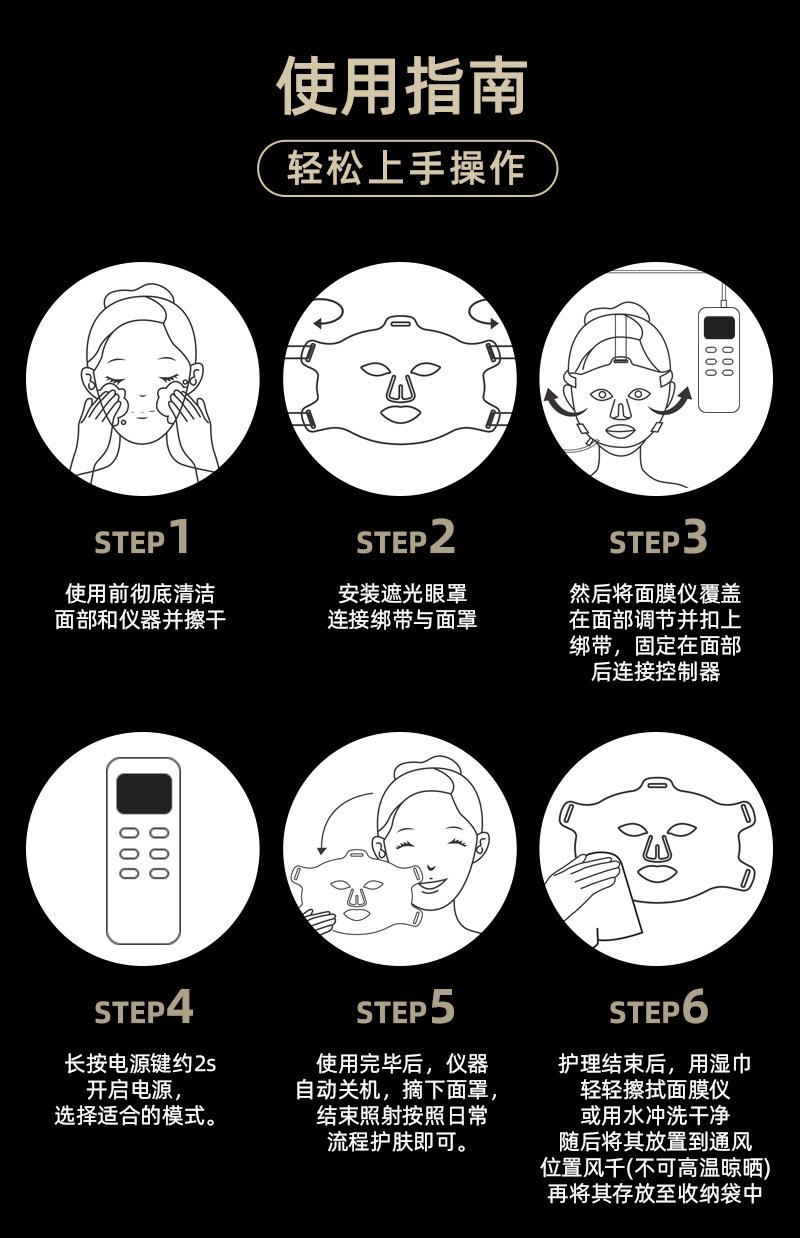 使用指南

轻松上手操作

STEP1

使用前彻底清洁面部和仪器并擦干

STEP2

安装遮光眼罩连接绑带与面罩

STEP3

然后将面膜仪覆盖在面部调节并扣上绑带，固定在面部后连接控制器

STEP4

长按电源键约2s开启电源，选择适合的模式。

STEP5

使用完毕后，仪器自动关机，摘下面罩，结束照射按照日常流程护肤即可。

STEP6

护理结束后，用湿巾轻轻擦拭面膜仪或用水冲洗干净随后将其放置到通风位置风干(不可高温晾晒)再将其存放至收纳袋中