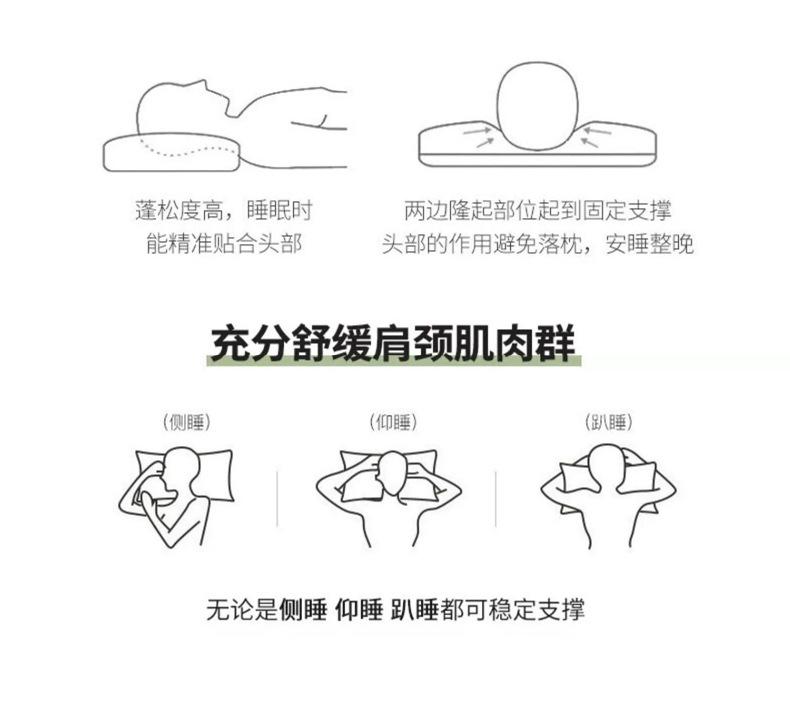 蓬松度高，睡眠时
能精准贴合头部

两边隆起部位起到固定支撑
头部的作用避免落枕，安睡整晚

充分舒缓肩颈肌肉群

（侧睡）

（仰睡）

（趴睡）

无论是侧睡 仰睡 趴睡都可稳定支撑