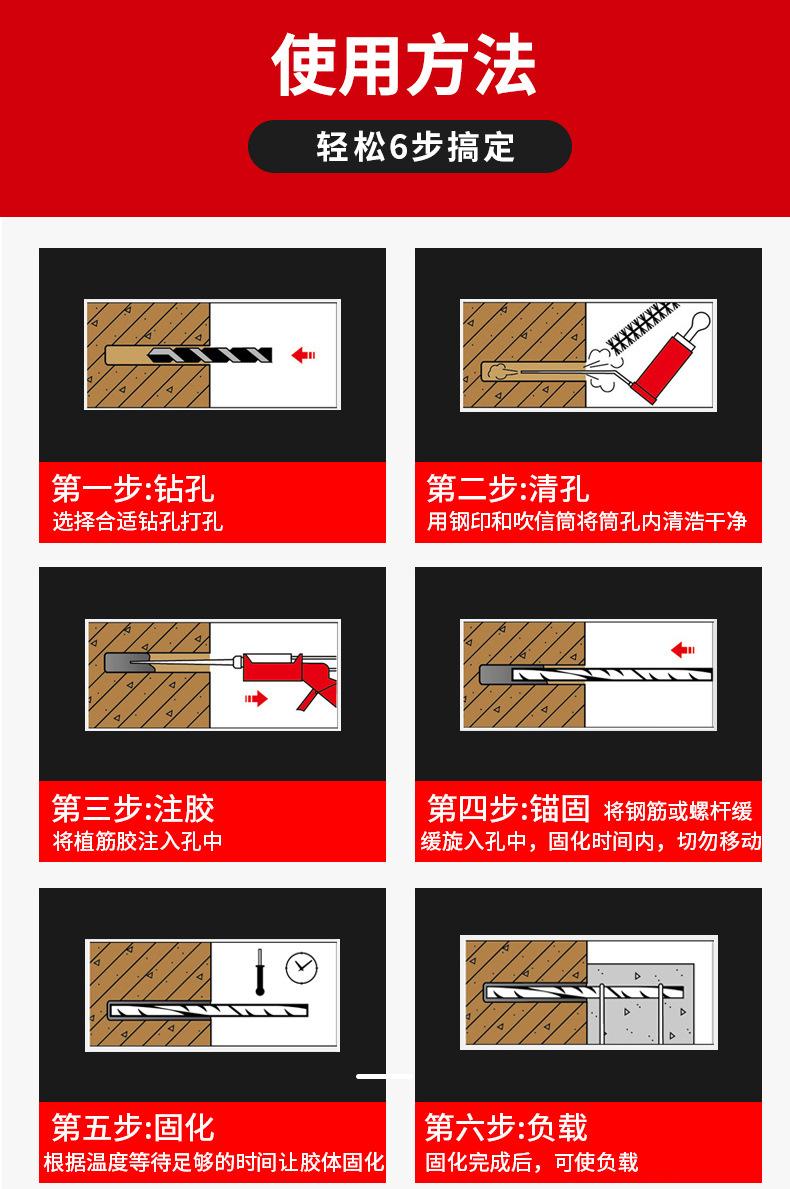 使用方法

轻松6步搞定

第一步:钻孔
选择合适钻孔打孔

第二步:清孔
用钢印和吹信筒将筒孔内清浩干净

第三步:注胶
将植筋胶注入孔中

第四步:锚固 将钢筋或螺杆缓缓旋入孔中，固化时间内，切勿移动

第五步:固化
根据温度等待足够的时间让胶体固化

第六步:负载
固化完成后，可使负载