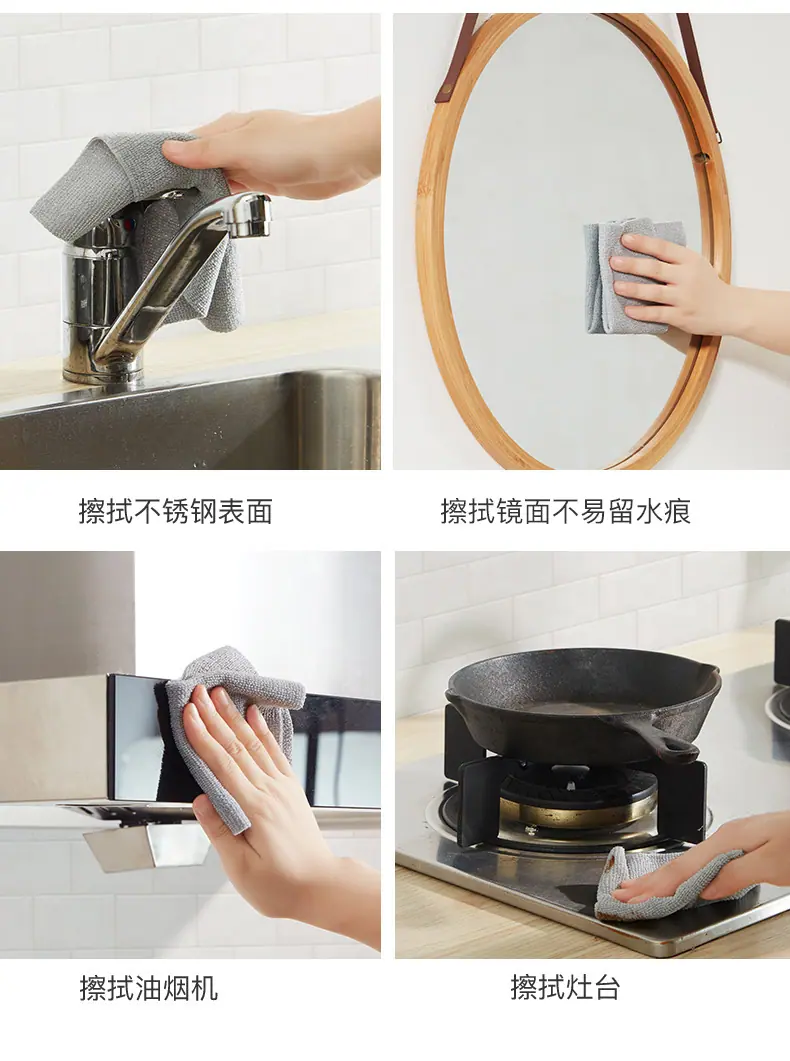 擦拭不锈钢表面

擦拭镜面不易留水痕

擦拭油烟机

擦拭灶台