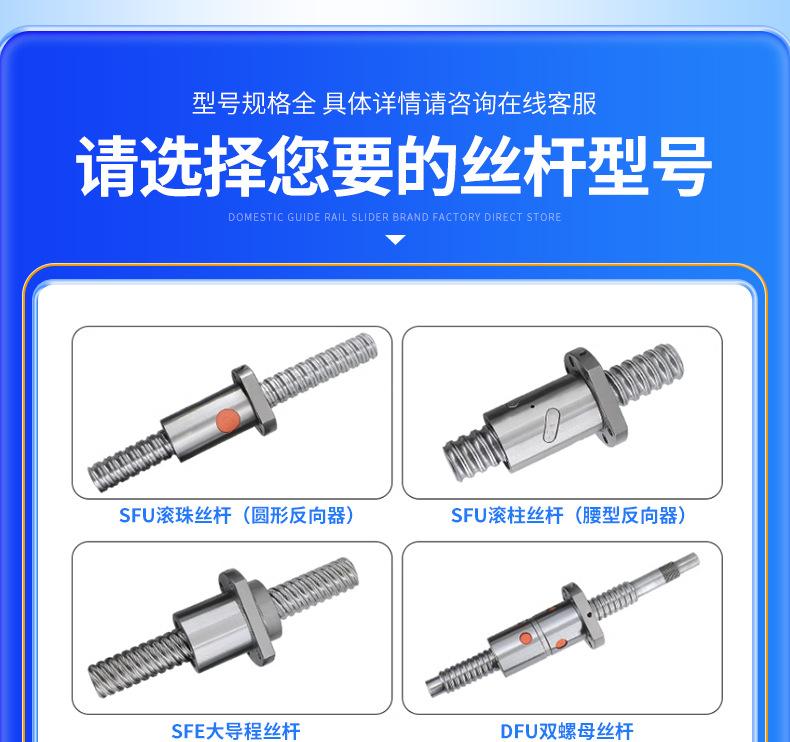 型号规格全 具体详情请咨询在线客服

请选择您要的丝杆型号

DOMESTIC GUIDE RAIL SLIDER BRAND FACTORY DIRECT STORE

SFU滚珠丝杆（圆形反向器）

SFU滚柱丝杆（腰型反向器）

SFE大导程丝杆

DFU双螺母丝杆