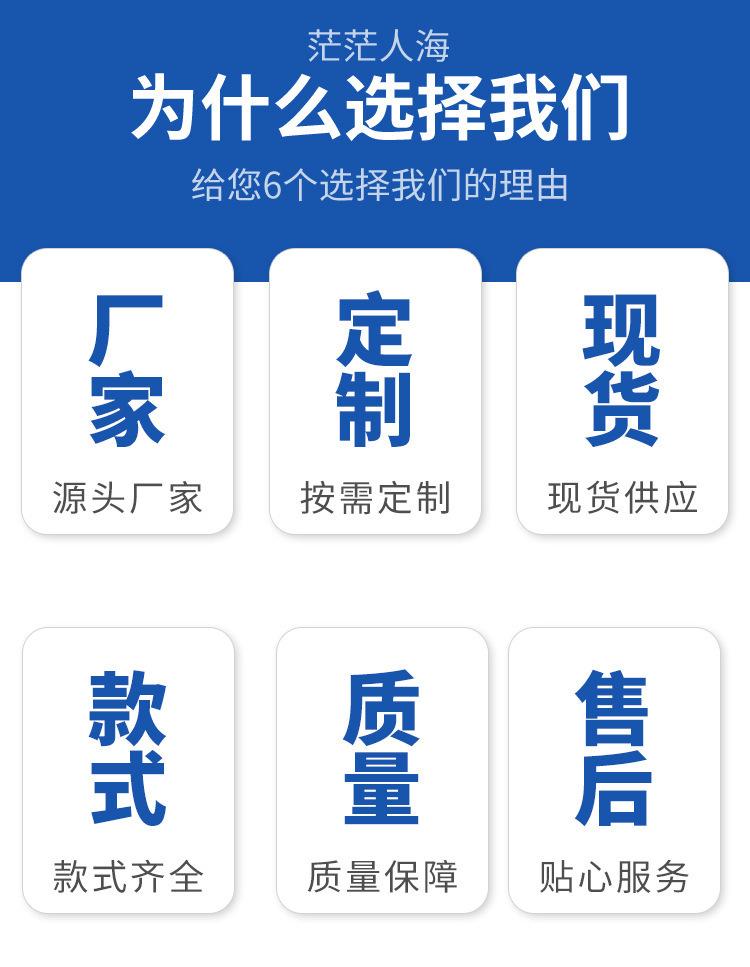 茫茫人海

为什么选择我们

给您6个选择我们的理由

厂家

源头厂家

定制

按需定制

现货

现货供应

款式

款式齐全

质量

质量保障

售后

贴心服务