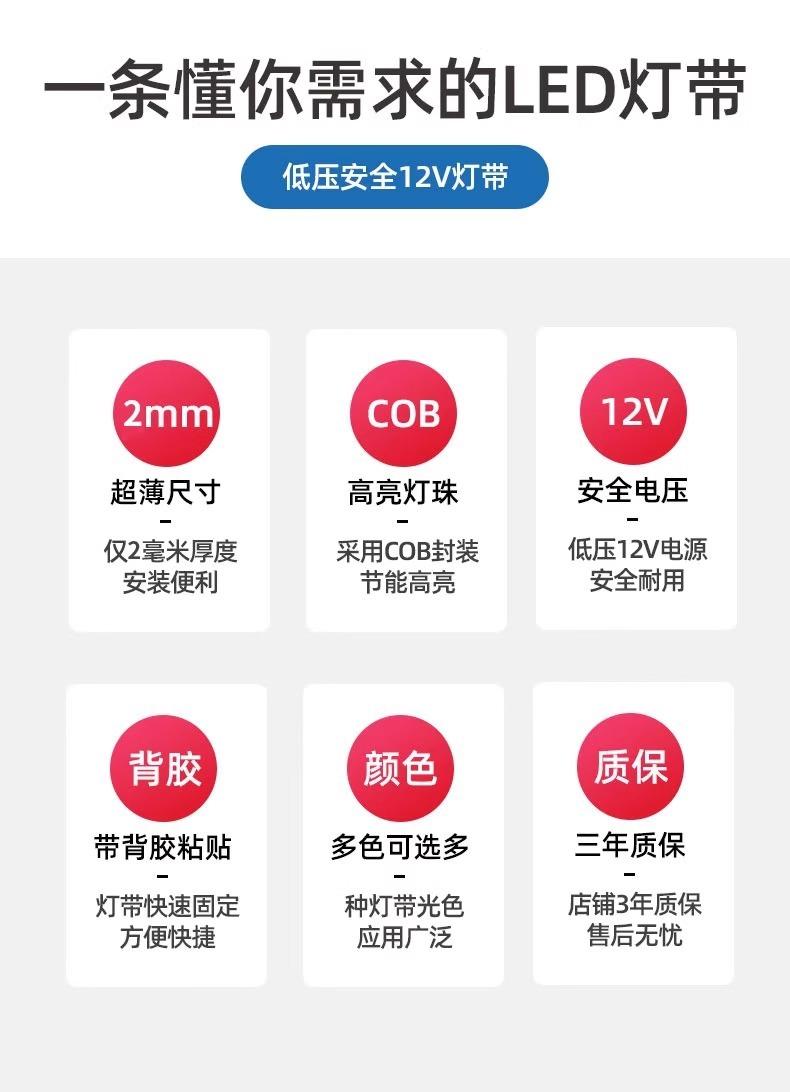 一条懂你需求的LED灯带

低压安全12V灯带

2mm

超薄尺寸

-

仅2毫米厚度
安装便利

COB

高亮灯珠

-

采用COB封装
节能高亮

12V

安全电压

-

低压12V电源
安全耐用

背胶

带背胶粘贴

-

灯带快速固定
方便快捷

颜色

多色可选多

-

种灯带光色
应用广泛

质保

三年质保

-

店铺3年质保
售后无忧