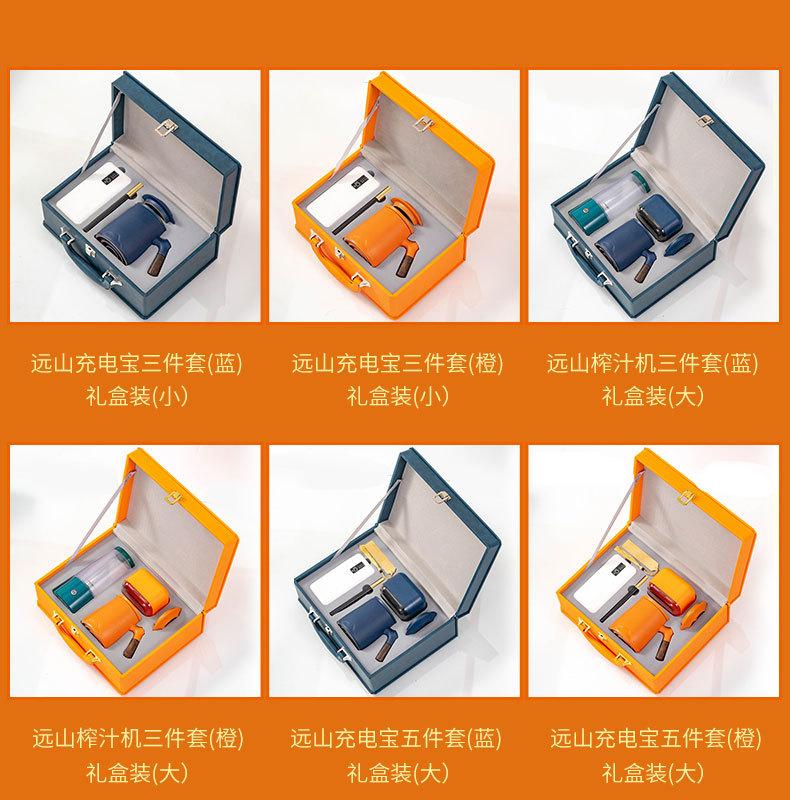 远山充电宝三件套(蓝)
礼盒装(小)

远山充电宝三件套(橙)
礼盒装(小)

远山榨汁机三件套(蓝)
礼盒装(大)

远山榨汁机三件套(橙)
礼盒装(大)

远山充电宝五件套(蓝)
礼盒装(大)

远山充电宝五件套(橙)
礼盒装(大)