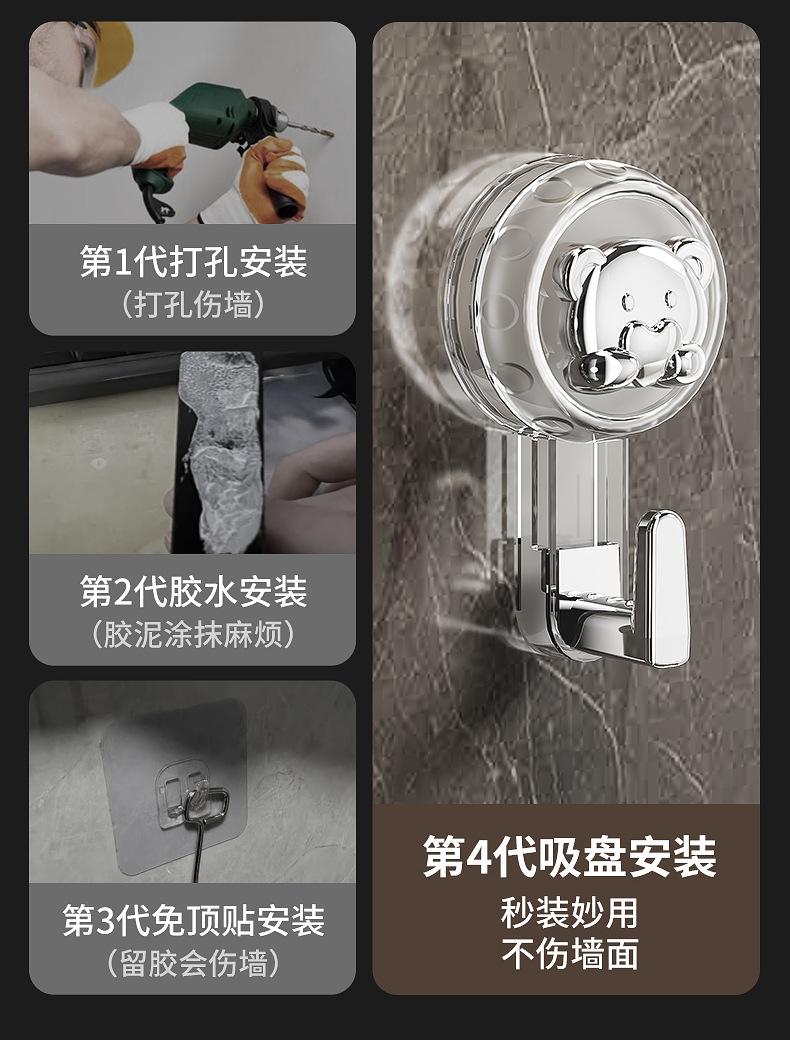 第1代打孔安装
（打孔伤墙）

第2代胶水安装
（胶泥涂抹麻烦）

第3代免顶贴安装
（留胶会伤墙）

第4代吸盘安装
秒装妙用
不伤墙面