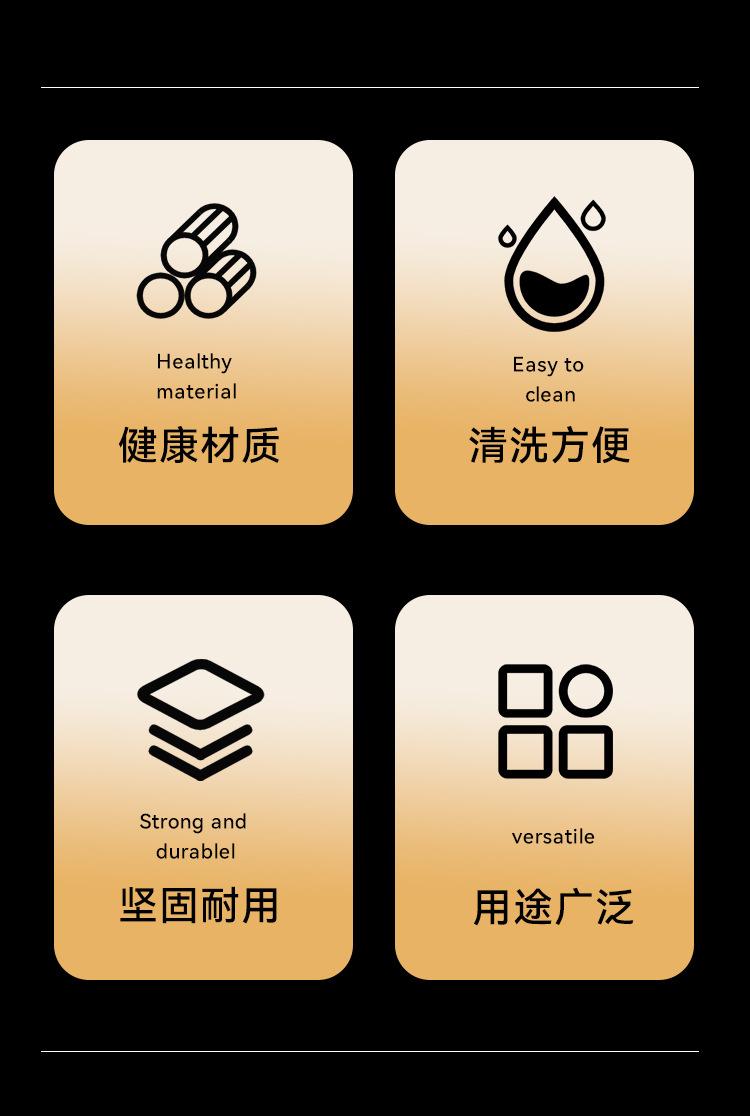 Healthy
material

健康材质

Easy to
clean

清洗方便

Strong and
durablel

坚固耐用

versatile

用途广泛