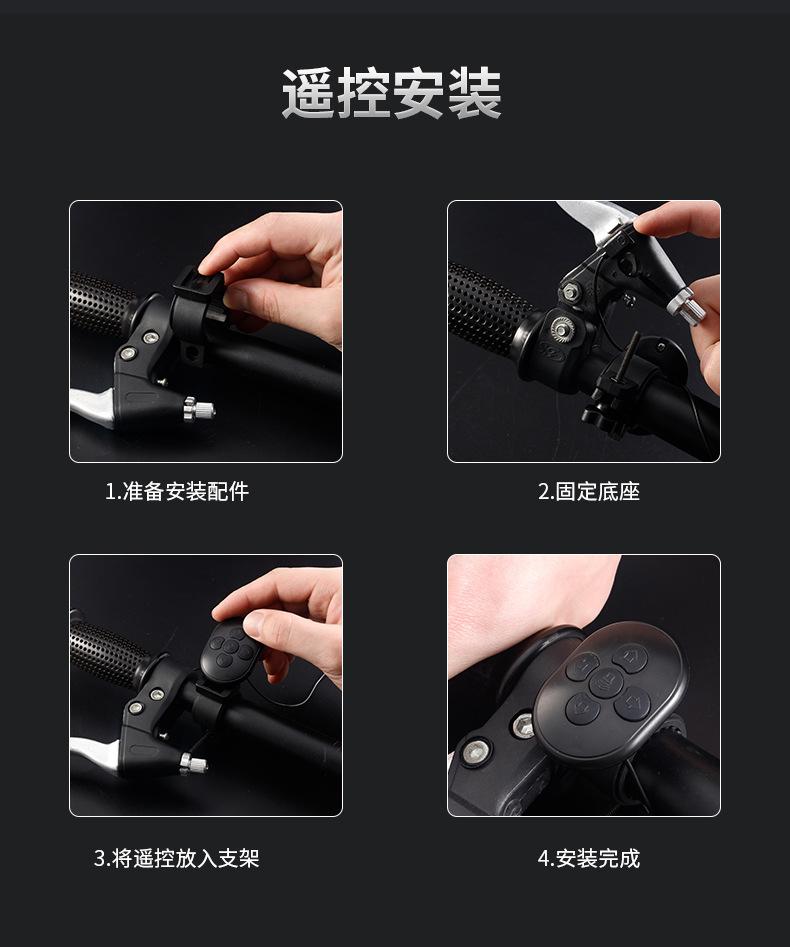 遥控安装

1.准备安装配件

2.固定底座

3.将遥控放入支架

4.安装完成