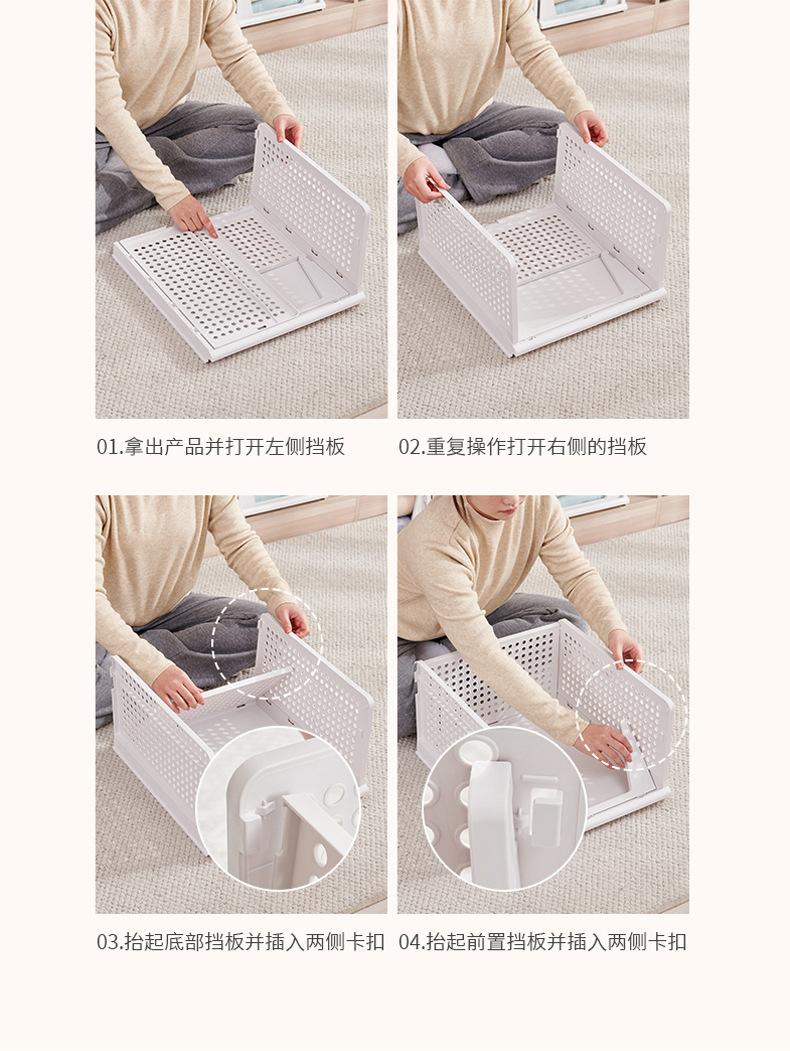 01.拿出产品并打开左侧挡板

02.重复操作打开右侧的挡板

03.抬起底部挡板并插入两侧卡扣

04.抬起前置挡板并插入两侧卡扣