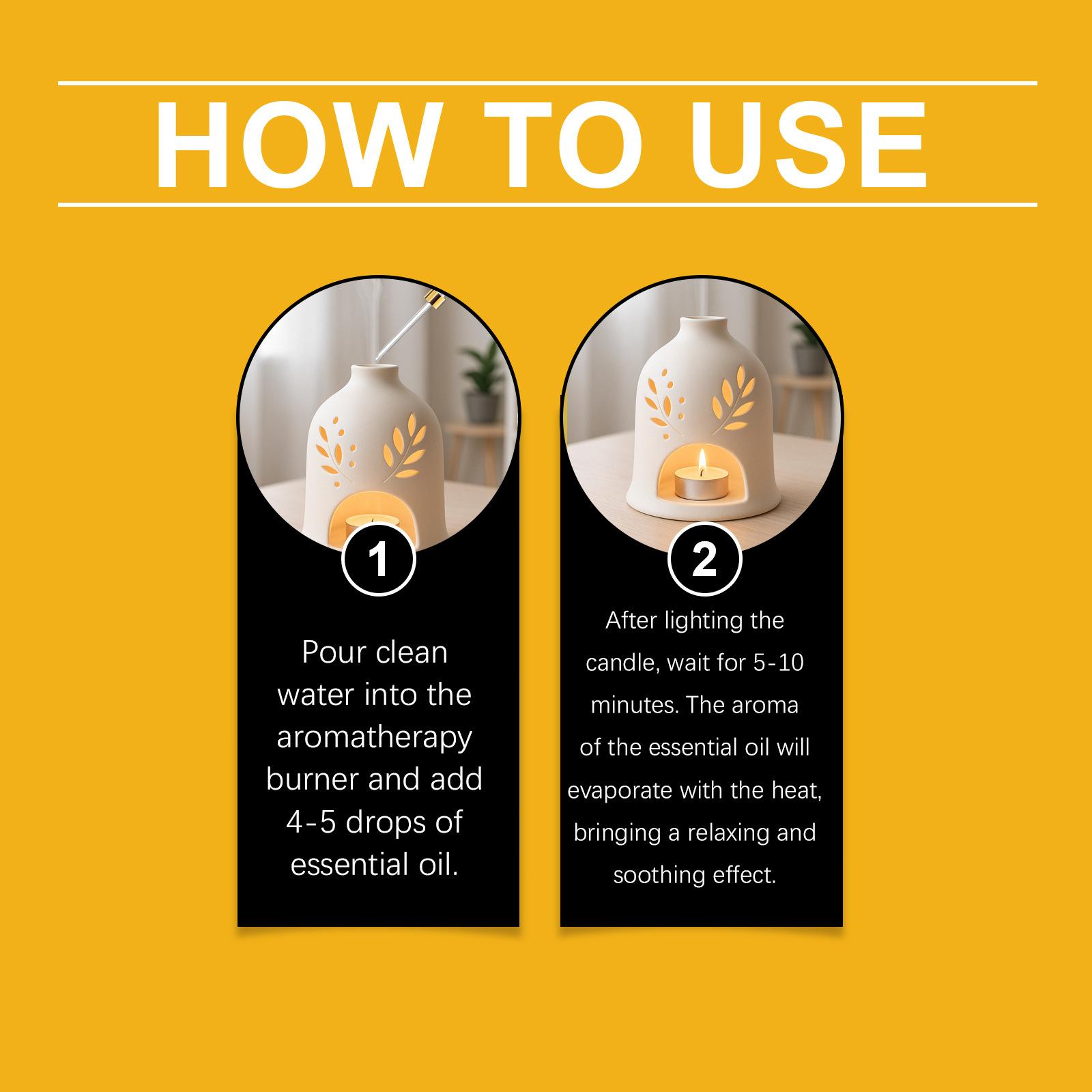 HOW TO USE

1

Pour clean water into the aromatherapy burner and add 4-5 drops of essential oil.

2

After lighting the candle, wait for 5-10 minutes. The aroma of the essential oil will evaporate with the heat, bringing a relaxing and soothing effect.