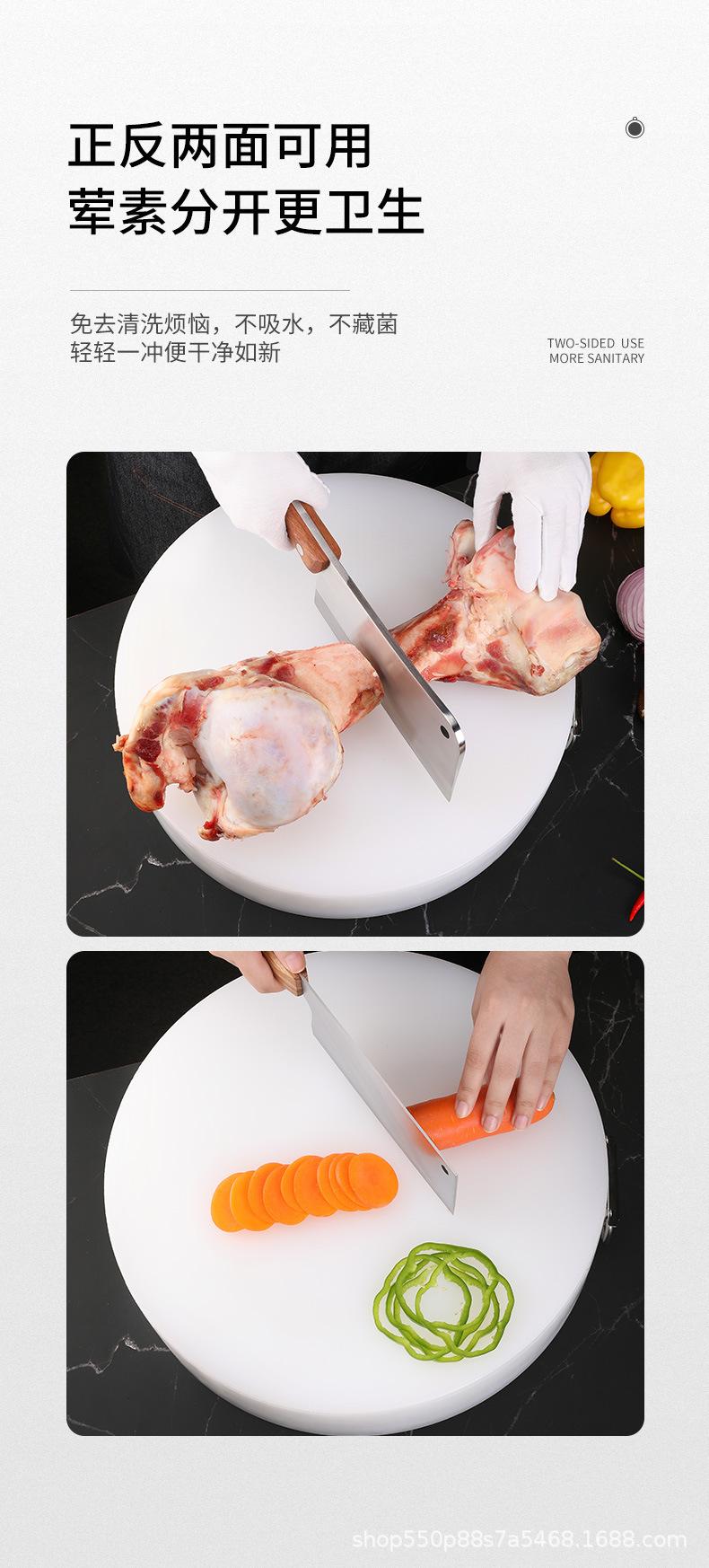 正反两面可用
荤素分开更卫生

免去清洗烦恼，不吸水，不藏菌
轻轻一冲便干净如新

TWO-SIDED USE
MORE SANITARY

shop550p88s7a5468.1688.com