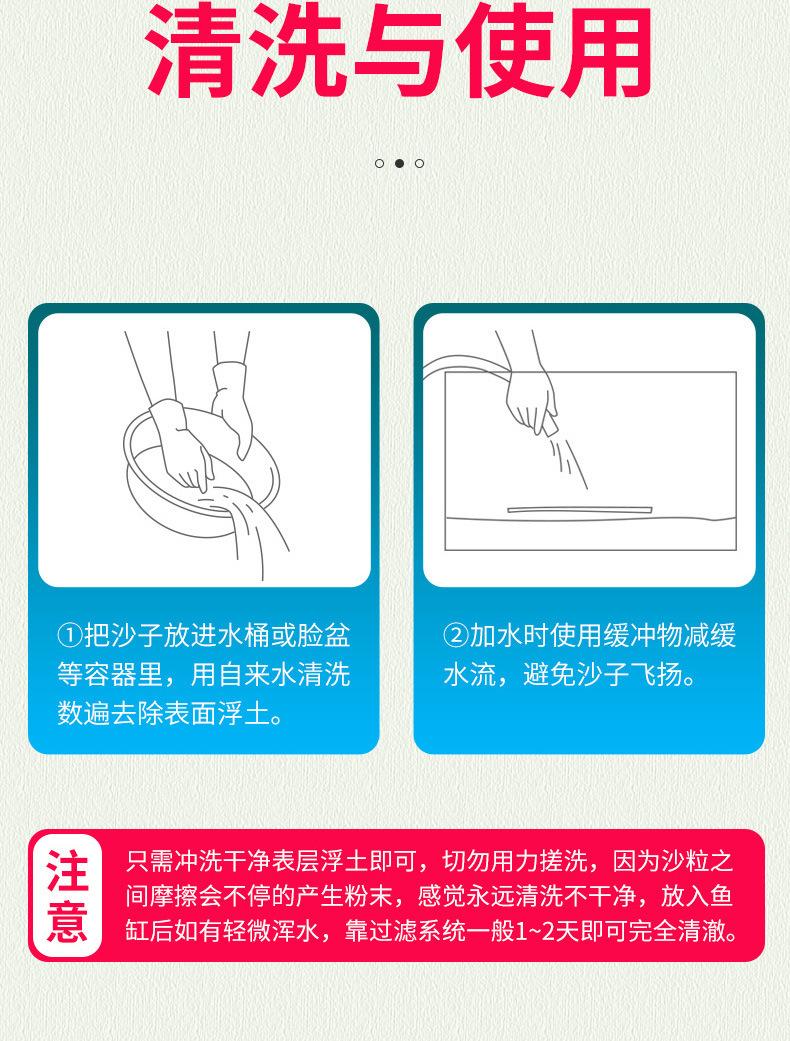 清洗与使用

①把沙子放进水桶或脸盆等容器里，用自来水清洗数遍去除表面浮土。

②加水时使用缓冲物减缓水流，避免沙子飞扬。

注意

只需冲洗干净表层浮土即可，切勿用力搓洗，因为沙粒之间摩擦会不停的产生粉末，感觉永远清洗不干净，放入鱼缸后如有轻微浑水，靠过滤系统一般1~2天即可完全清澈。