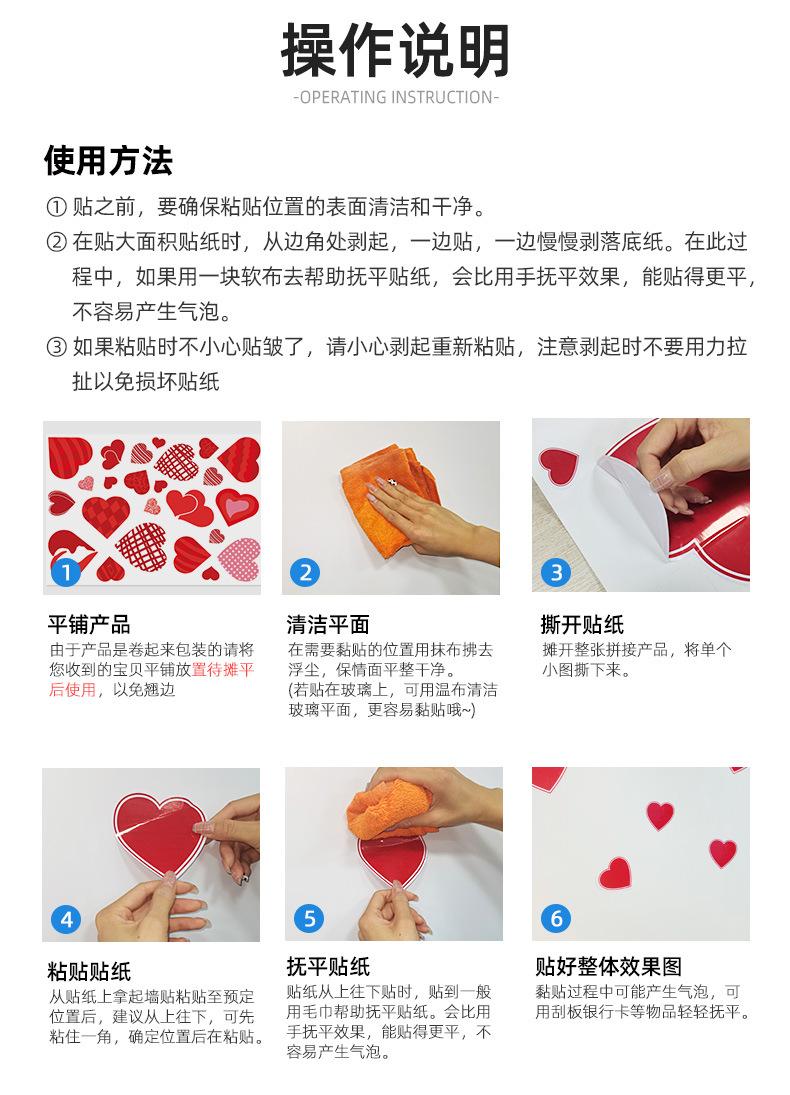 操作说明
-OPERATING INSTRUCTION-

使用方法
① 贴之前，要确保粘贴位置的表面清洁和干净。
② 在贴大面积贴纸时，从边角处剥起，一边贴，一边慢慢剥落底纸。在此过程中，如果用一块软布去帮助抚平贴纸，会比用手抚平效果，能贴得更平，不容易产生气泡。
③ 如果粘贴时不小心贴皱了，请小心剥起重新粘贴，注意剥起时不要用力拉扯以免损坏贴纸

1
平铺产品
由于产品是卷起来包装的请将您收到的宝贝平铺放置待摊平后使用，以免翘边

2
清洁平面
在需要黏贴的位置用抹布拂去浮尘，保情面平整干净。
(若贴在玻璃上，可用温布清洁玻璃平面，更容易黏贴哦~)

3
撕开贴纸
摊开整张拼接产品，将单个小图撕下来。

4
粘贴贴纸
从贴纸上拿起墙贴粘贴至预定位置后，建议从上往下，可先粘住一角，确定位置后在粘贴。

5
抚平贴纸
贴纸从上往下贴时，贴到一般用毛巾帮助抚平贴纸。会比用手抚平效果，能贴得更平，不容易产生气泡。

6
贴好整体效果图
黏贴过程中可能产生气泡，可用刮板银行卡等物品轻轻抚平。