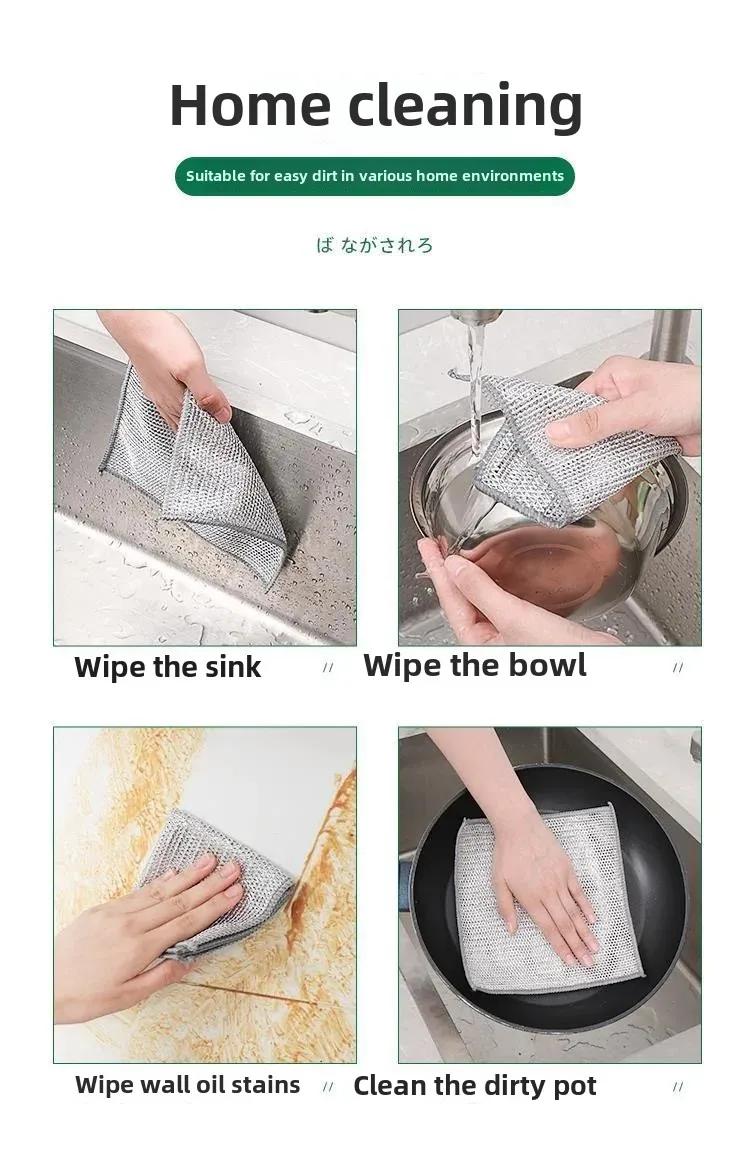 Home cleaning

Suitable for easy dirt in various home environments

ば ながされろ

Wipe the sink //

Wipe the bowl //

Wipe wall oil stains //

Clean the dirty pot //