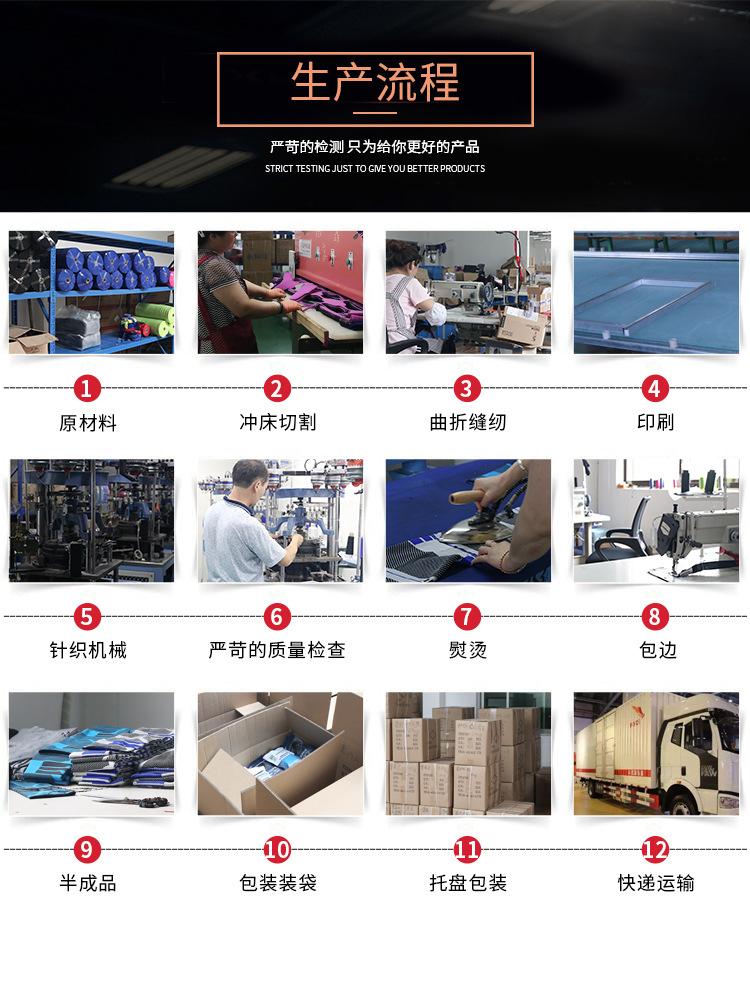 生产流程

严苛的检测 只为给你更好的产品
STRICT TESTING JUST TO GIVE YOU BETTER PRODUCTS

1
原材料

2
冲床切割

3
曲折缝纫

4
印刷

5
针织机械

6
严苛的质量检查

7
熨烫

8
包边

9
半成品

10
包装装袋

11
托盘包装

12
快递运输