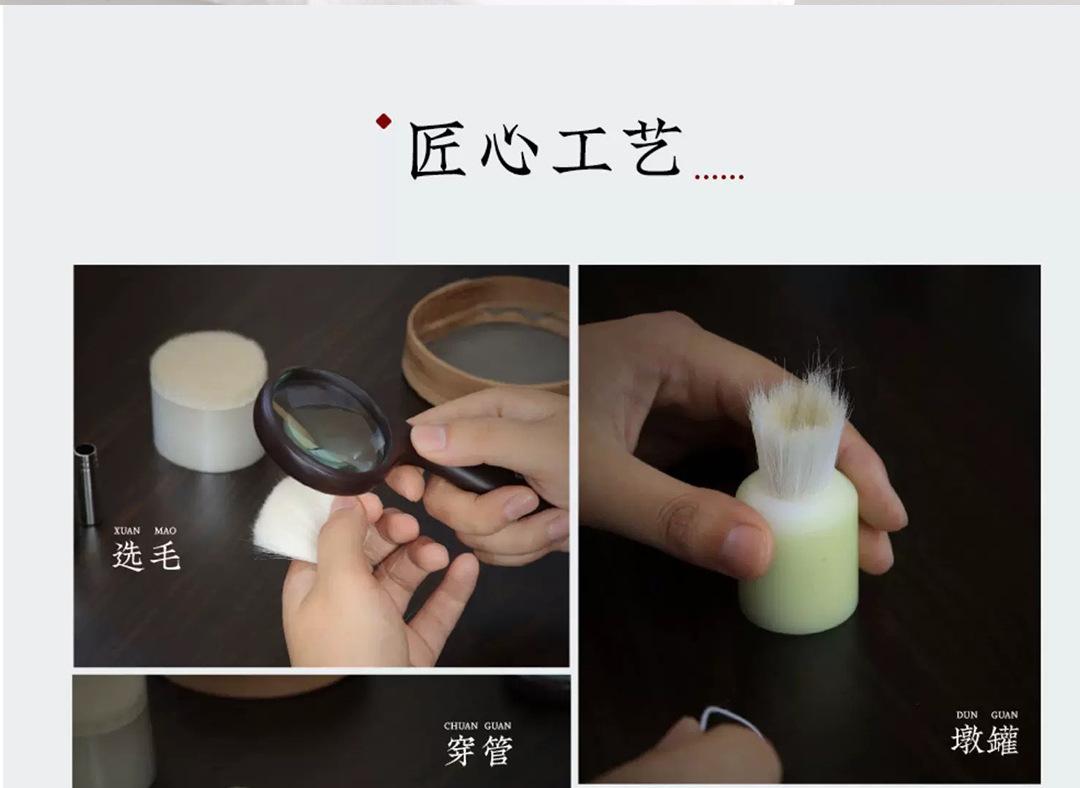 匠心工艺......

XUAN MAO
选毛

DUN GUAN
墩罐

CHUAN GUAN
穿管