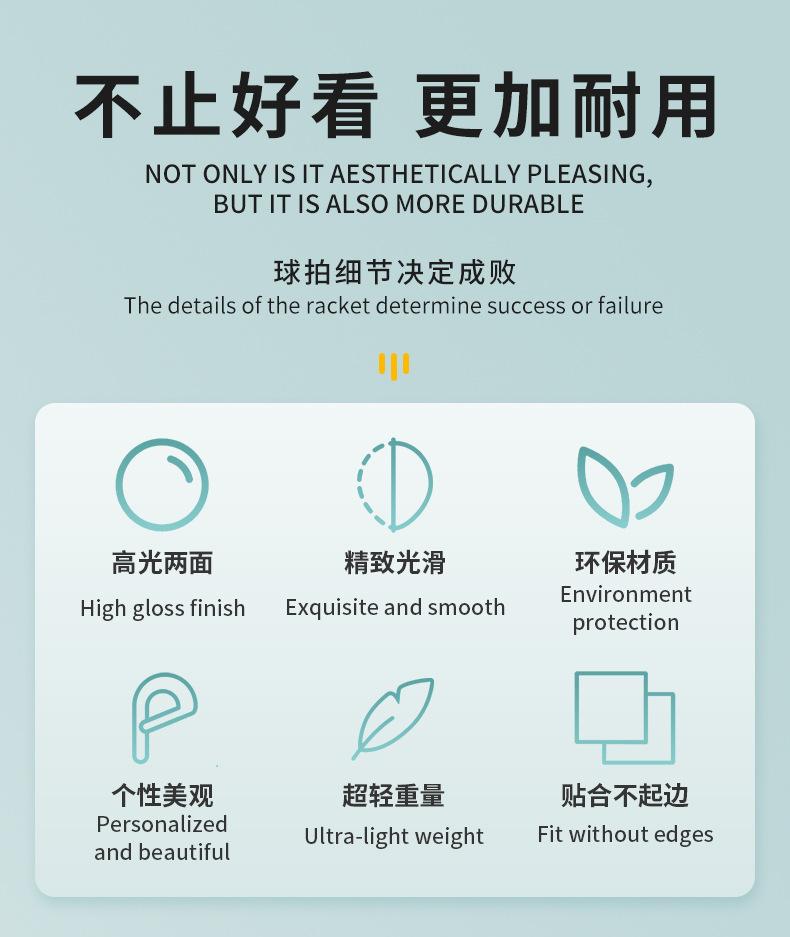 不止好看 更加耐用

NOT ONLY IS IT AESTHETICALLY PLEASING, BUT IT IS ALSO MORE DURABLE

球拍细节决定成败
The details of the racket determine success or failure

高光两面
High gloss finish

精致光滑
Exquisite and smooth

环保材质
Environment protection

个性美观
Personalized and beautiful

超轻重量
Ultra-light weight

贴合不起边
Fit without edges