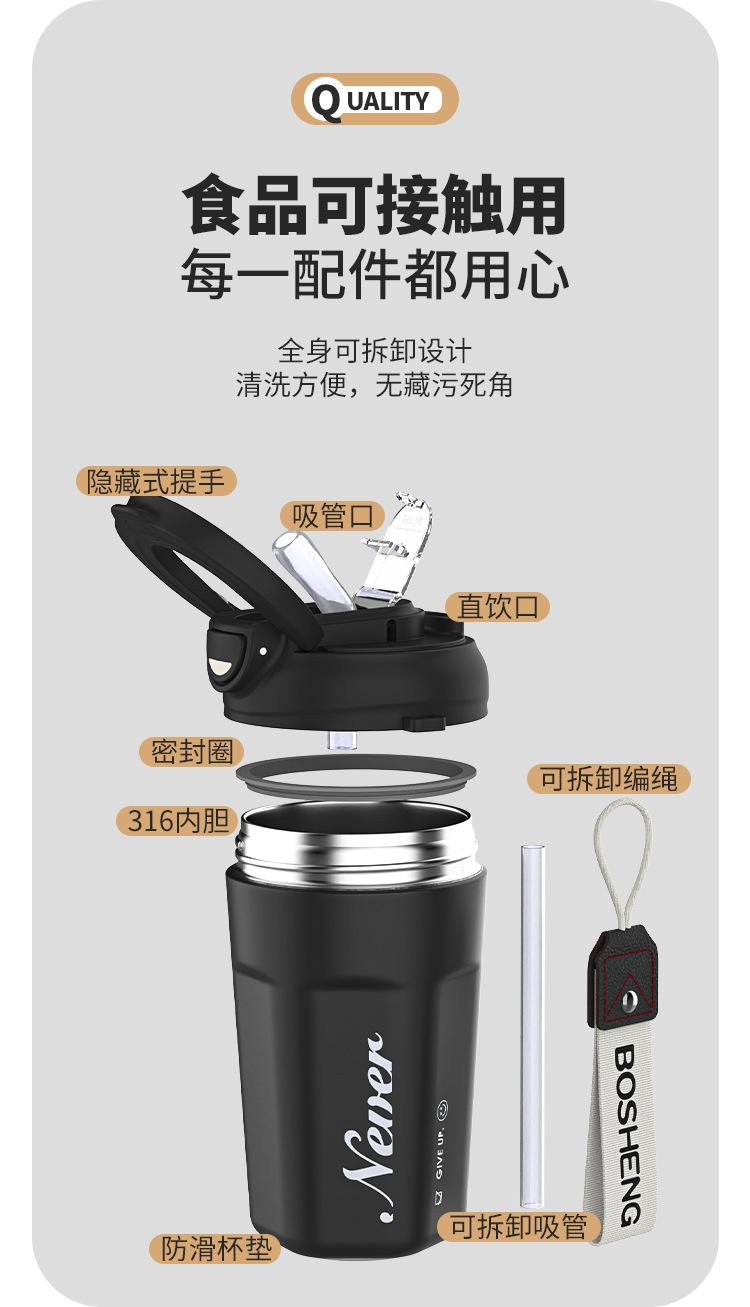 QUALITY

食品可接触用
每一配件都用心

全身可拆卸设计
清洗方便，无藏污死角

隐藏式提手

吸管口

直饮口

密封圈

可拆卸编绳

316内胆

Never

GIVE UP.

BOSHENG

可拆卸吸管

防滑杯垫