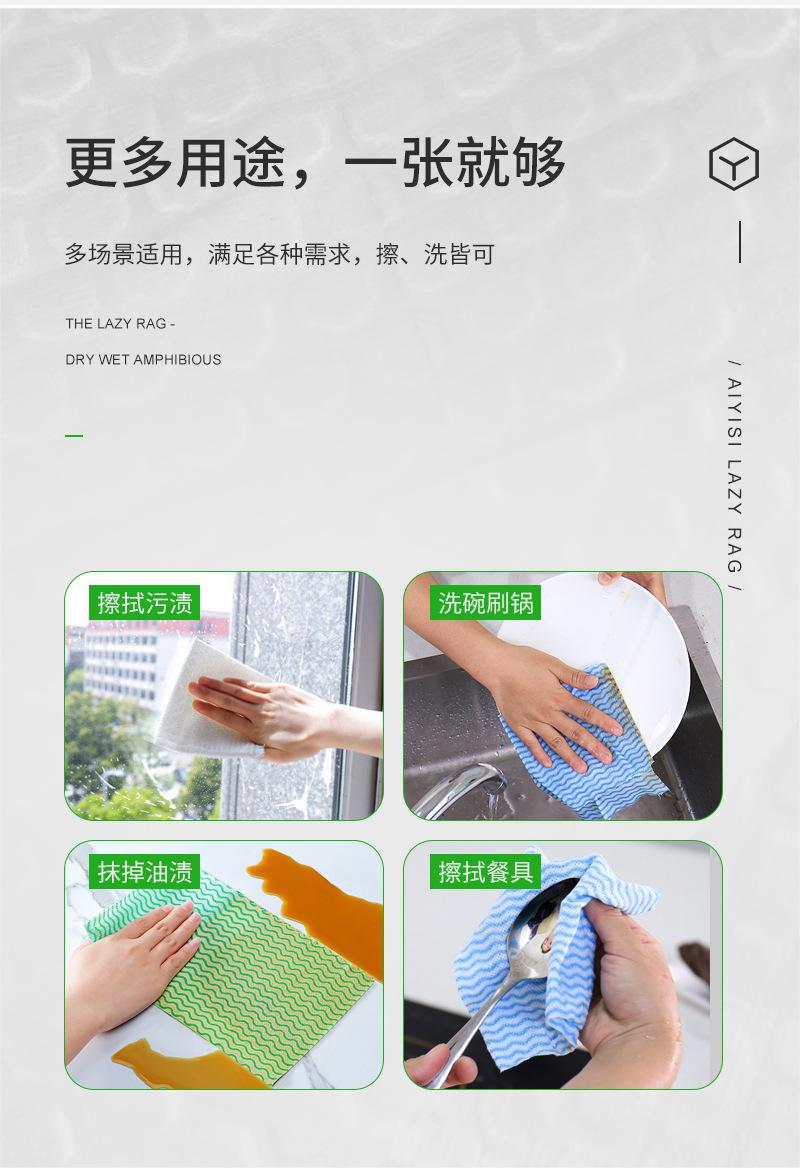 更多用途，一张就够

多场景适用，满足各种需求，擦、洗皆可

THE LAZY RAG -

DRY WET AMPHIBIOUS

/ AIYISI LAZY RAG /

擦拭污渍

洗碗刷锅

抹掉油渍

擦拭餐具