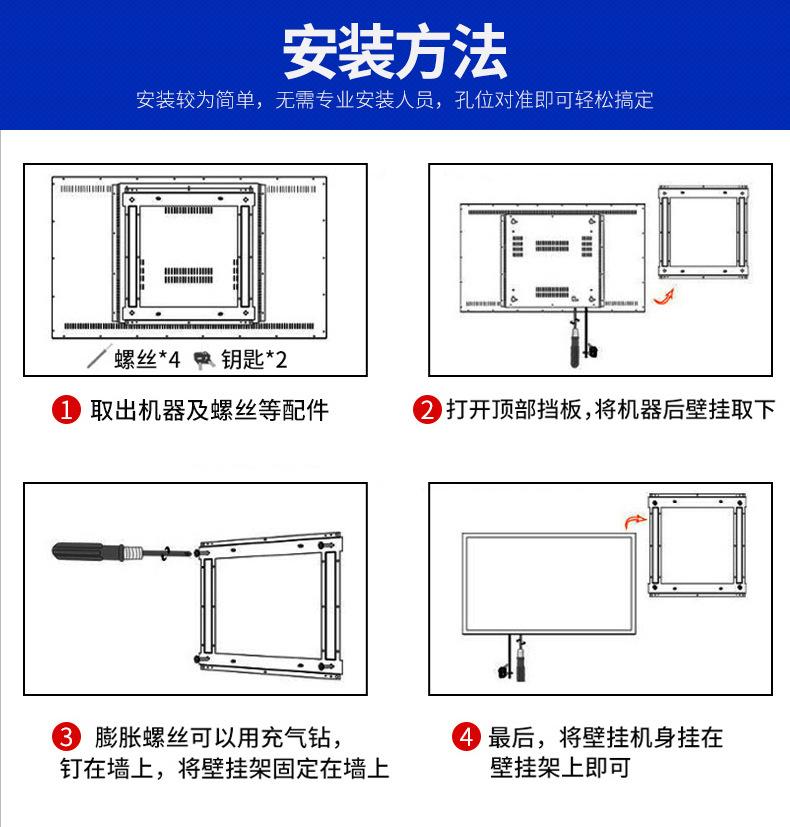 安装方法

安装较为简单，无需专业安装人员，孔位对准即可轻松搞定

螺丝*4 钥匙*2

1 取出机器及螺丝等配件

2 打开顶部挡板，将机器后壁挂取下

3 膨胀螺丝可以用充气钻，钉在墙上，将壁挂架固定在墙上

4 最后，将壁挂机身挂在壁挂架上即可