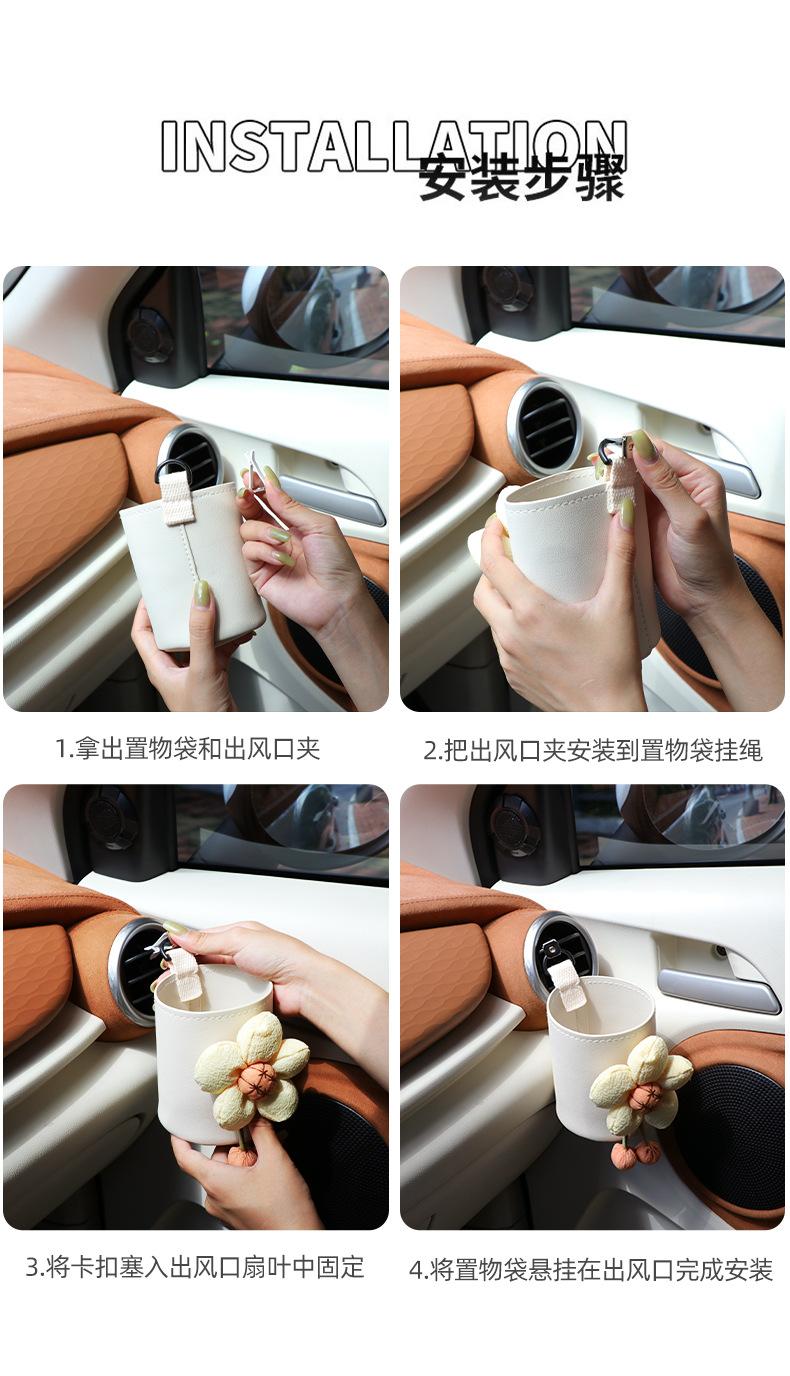 INSTALLATION
安装步骤

1.拿出置物袋和出风口夹

2.把出风口夹安装到置物袋挂绳

3.将卡扣塞入出风口扇叶中固定

4.将置物袋悬挂在出风口完成安装