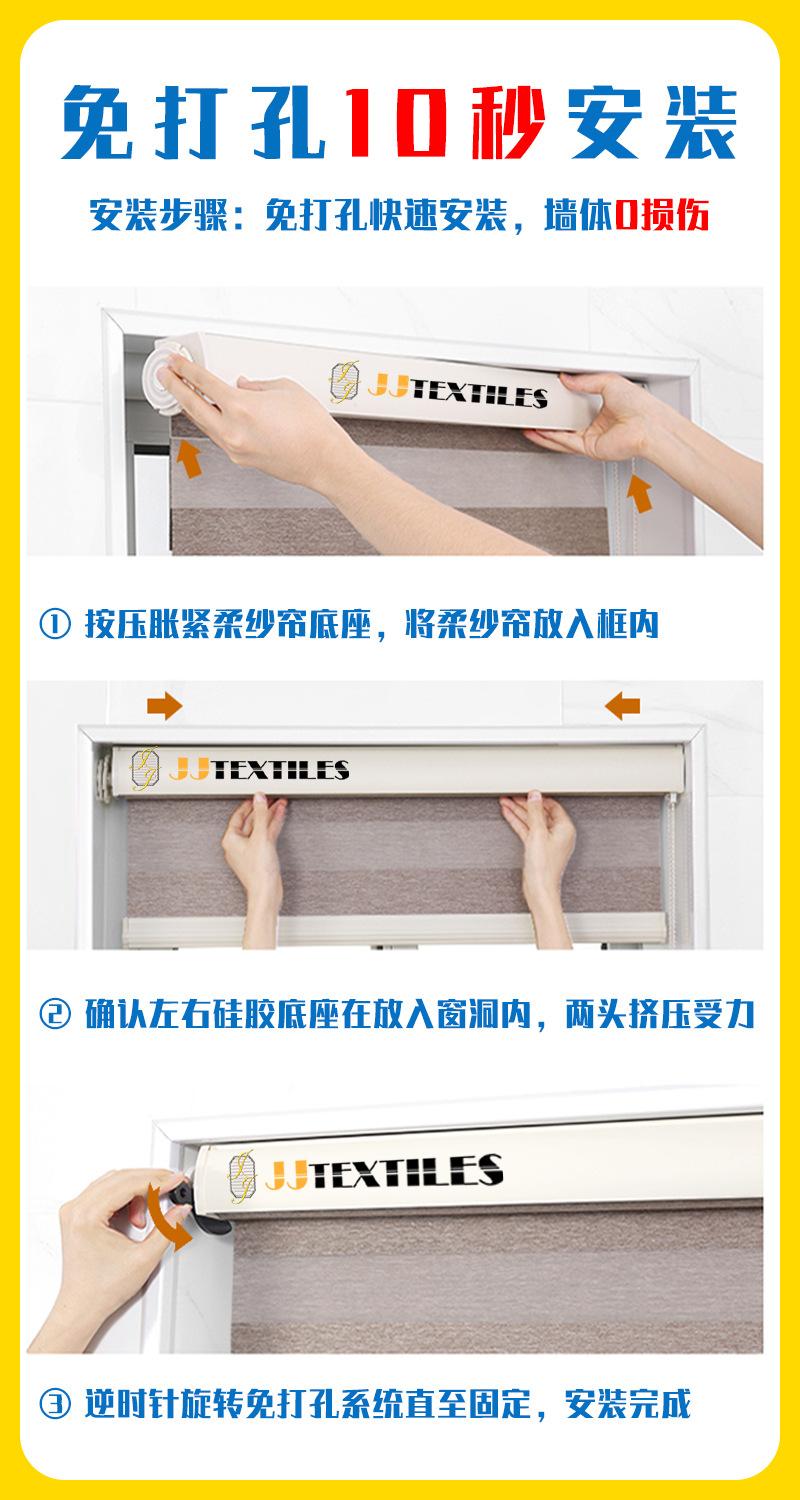 免打孔10秒安装

安装步骤：免打孔快速安装，墙体0损伤

JJTEXTILES

① 按压胀紧柔纱帘底座，将柔纱帘放入框内

JJTEXTILES

② 确认左右硅胶底座在放入窗洞内，两头挤压受力

JJTEXTILES

③ 逆时针旋转免打孔系统直至固定，安装完成