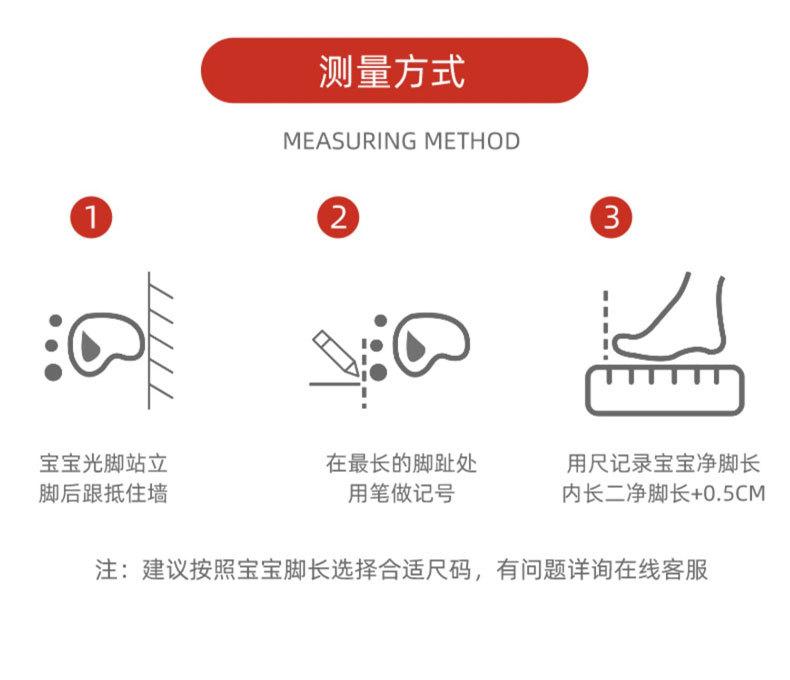 测量方式

MEASURING METHOD

1

宝宝光脚站立
脚后跟抵住墙

2

在最长的脚趾处
用笔做记号

3

用尺记录宝宝净脚长
内长二净脚长+0.5CM

注：建议按照宝宝脚长选择合适尺码，有问题详询在线客服