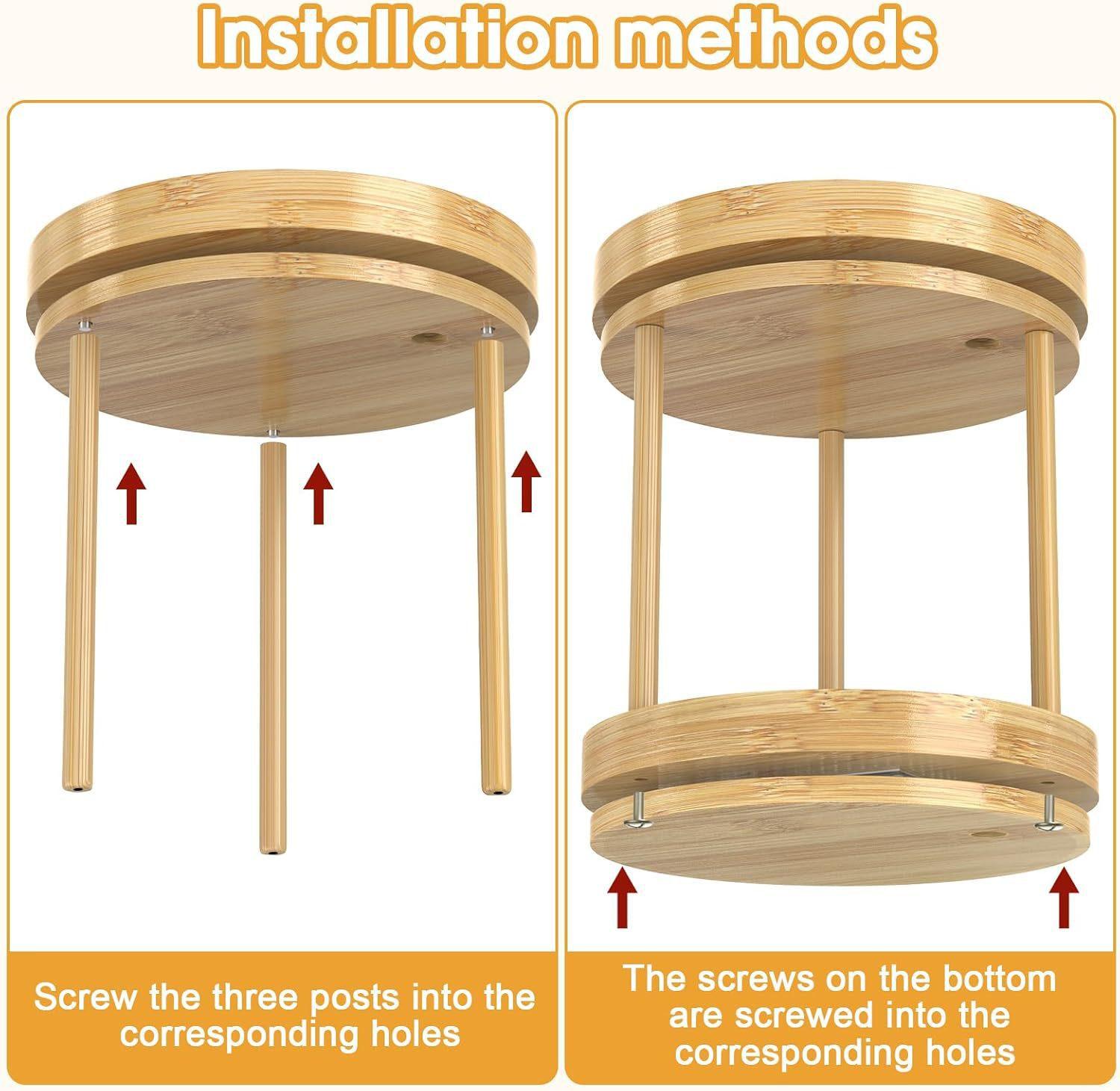 Installation methods

Screw the three posts into the corresponding holes

The screws on the bottom are screwed into the corresponding holes