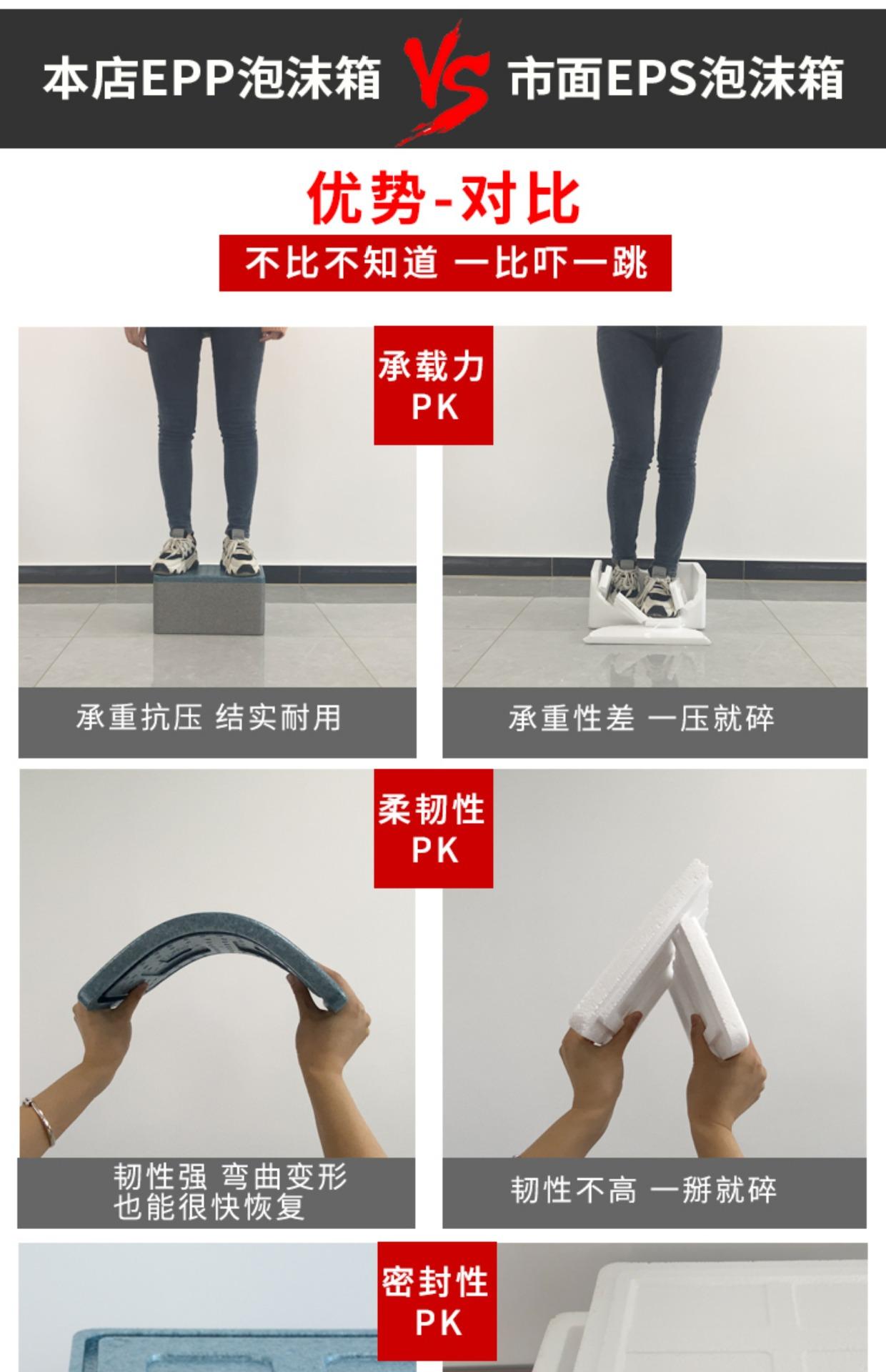 本店EPP泡沫箱 VS 市面EPS泡沫箱

优势-对比

不比不知道 一比吓一跳

承载力 PK

承重抗压 结实耐用

承重性差 一压就碎

柔韧性 PK

韧性强 弯曲变形 也能很快恢复

韧性不高 一掰就碎

密封性 PK