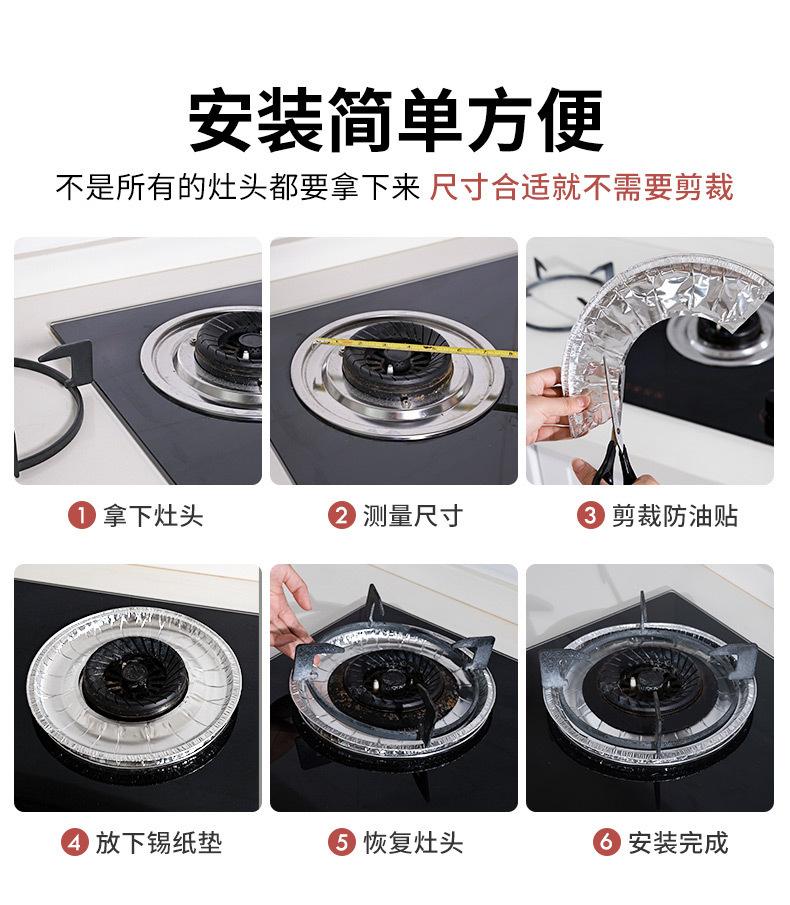 安装简单方便

不是所有的灶头都要拿下来 尺寸合适就不需要剪裁

1 拿下灶头

2 测量尺寸

3 剪裁防油贴

4 放下锡纸垫

5 恢复灶头

6 安装完成